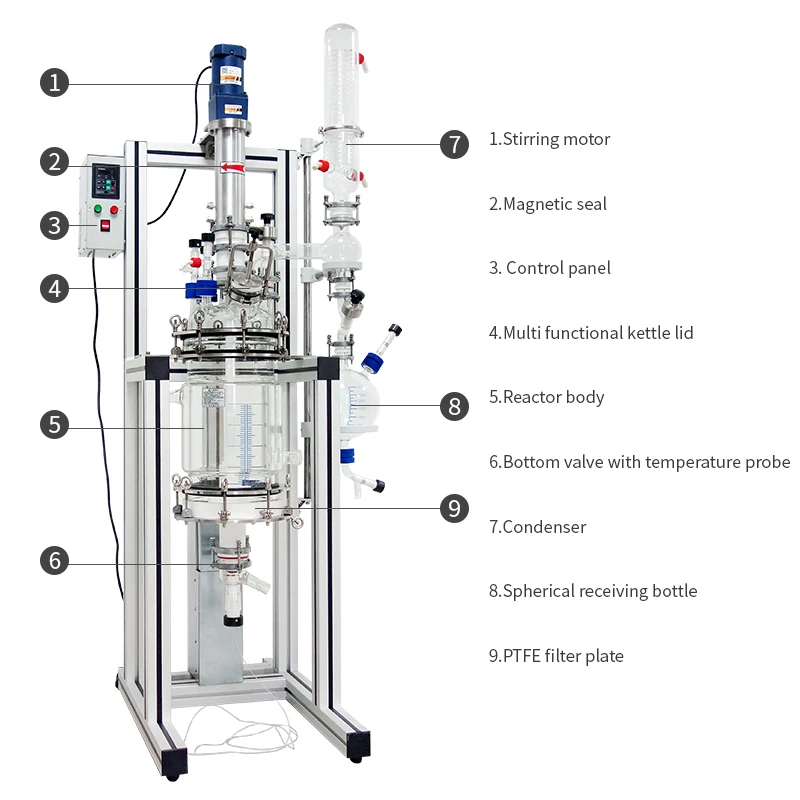 1
2
3
4
5
6
7
8
9

1.Stirring motor

2.Magnetic seal

3. Control panel

4.Multi functional kettle lid

5.Reactor body

6.Bottom valve with temperature probe

7.Condenser

8.Spherical receiving bottle

9.PTFE filter plate