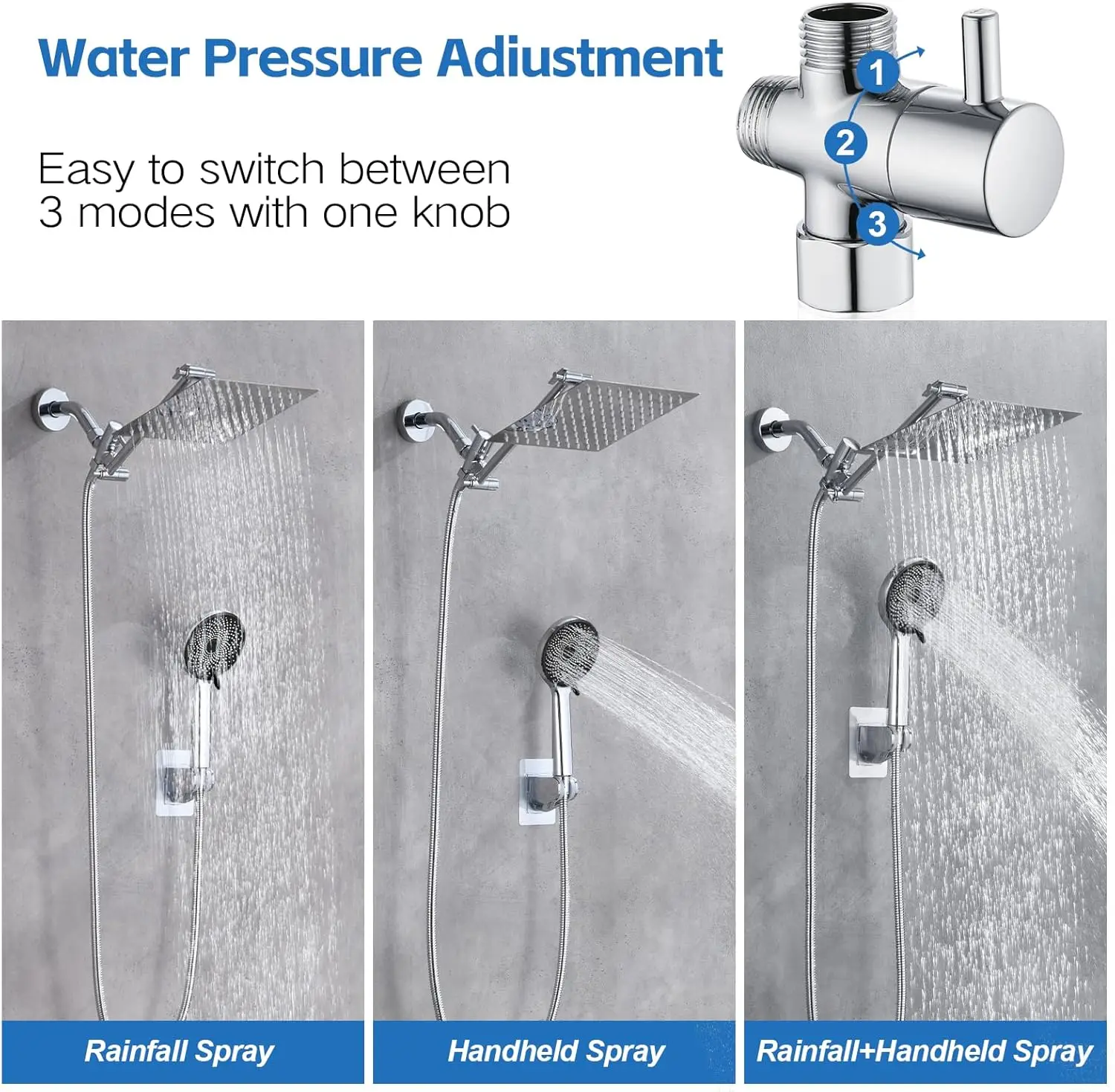 Water Pressure Adiustment

Easy to switch between 3 modes with one knob

1

2

3

Rainfall Spray

Handheld Spray

Rainfall+Handheld Spray