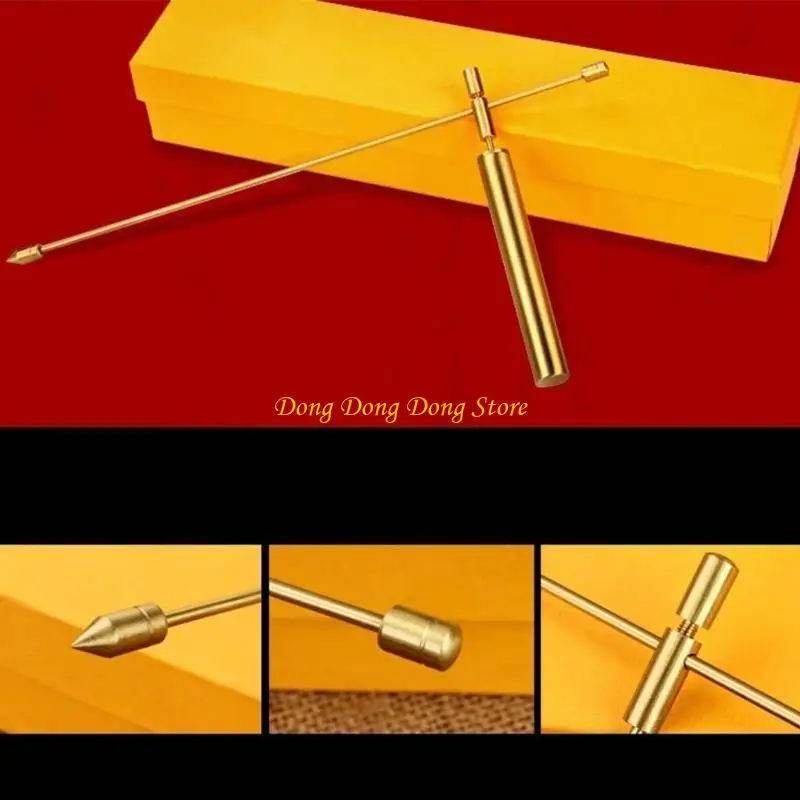 Dong Dong Dong Store