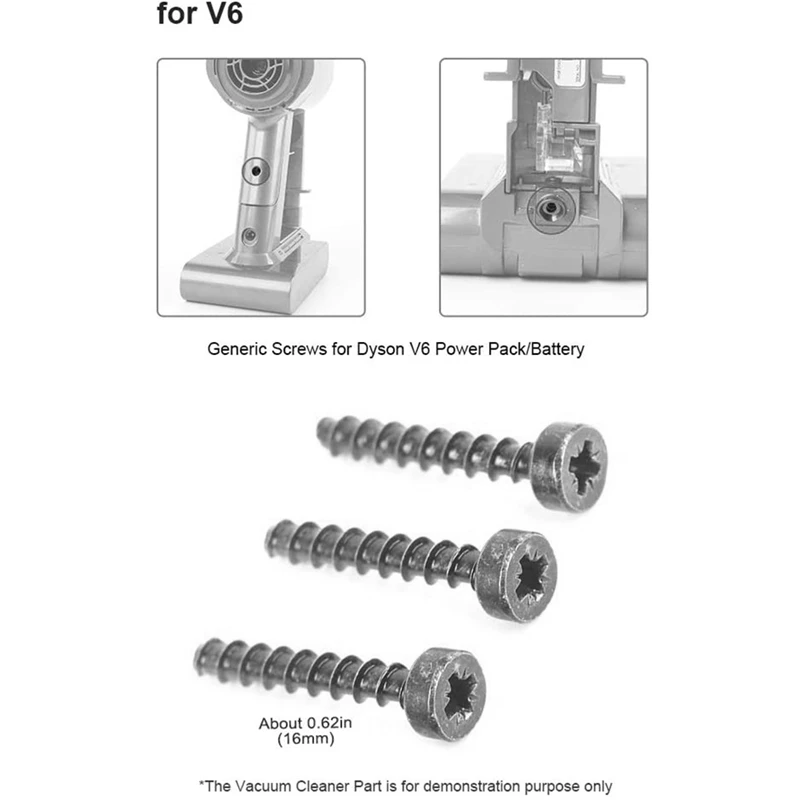 for V6

Generic Screws for Dyson V6 Power Pack/Battery

About 0.62in
(16mm)

*The Vacuum Cleaner Part is for demonstration purpose only