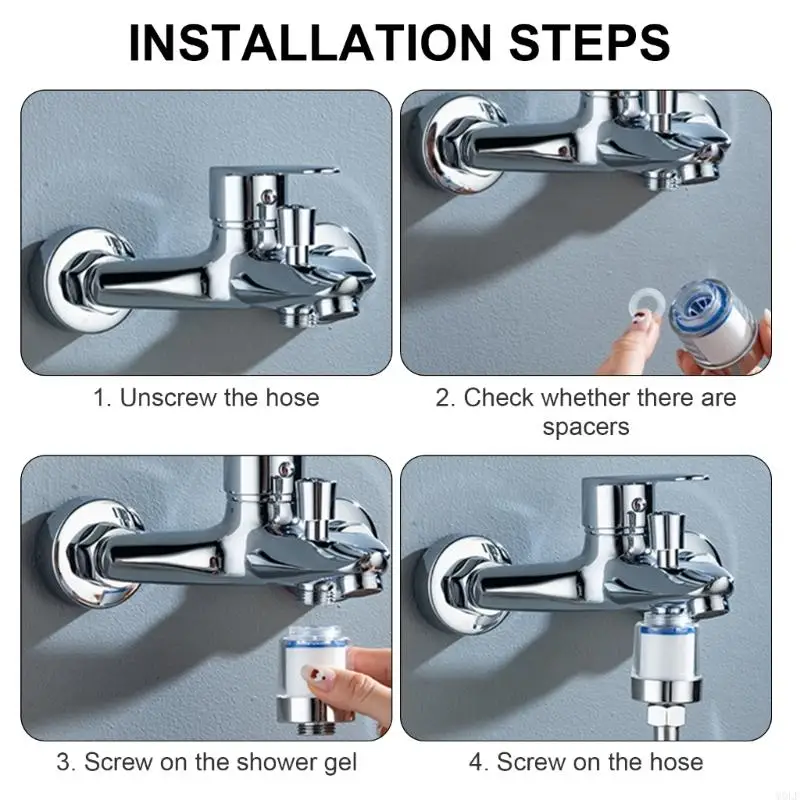 INSTALLATION STEPS

1. Unscrew the hose

2. Check whether there are spacers

3. Screw on the shower gel

4. Screw on the hose