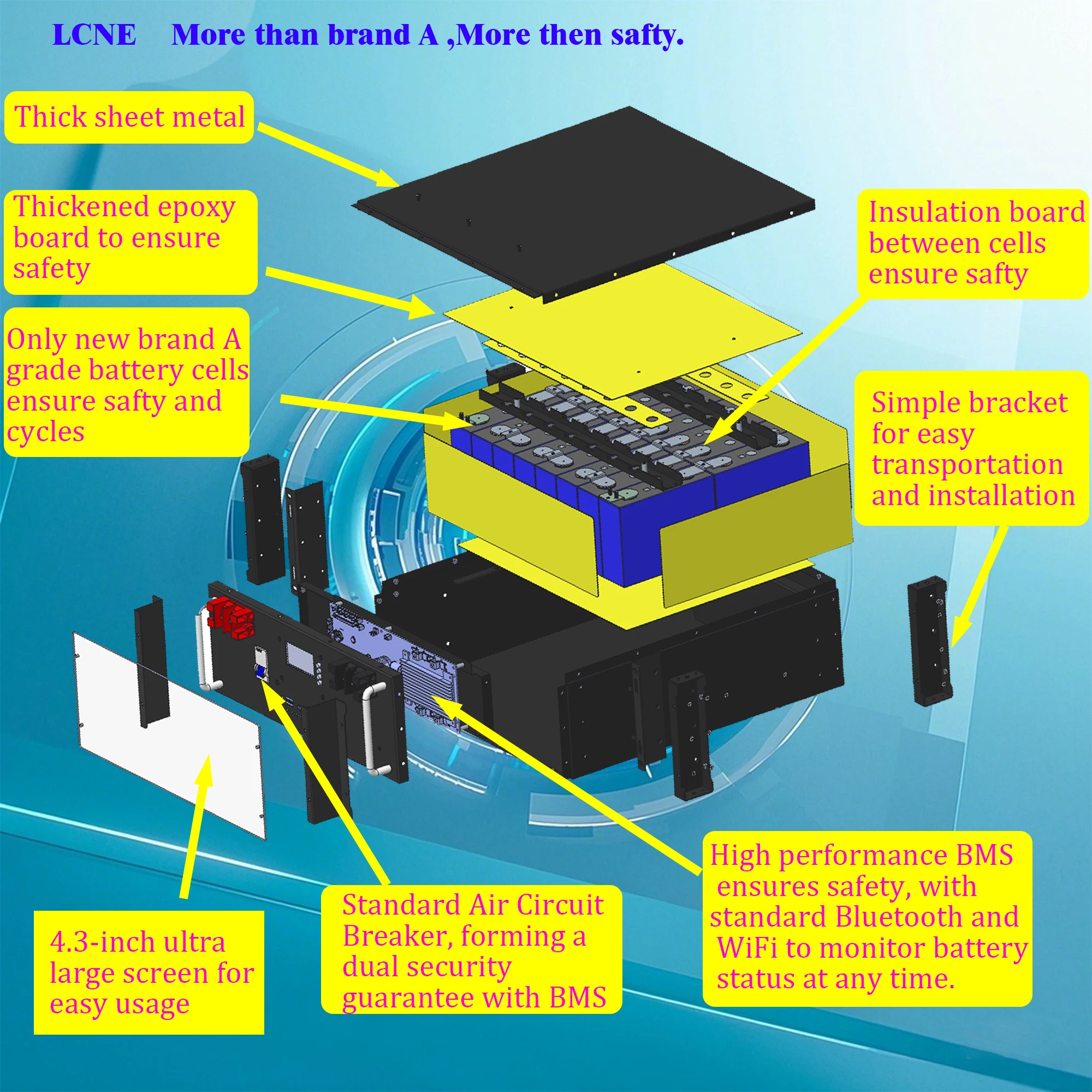 LCNE More than brand A ,More then safty.

Thick sheet metal

Thickened epoxy board to ensure safety

Only new brand A grade battery cells ensure safty and cycles

Insulation board between cells ensure safty

Simple bracket for easy transportation and installation

4.3-inch ultra large screen for easy usage

Standard Air Circuit Breaker, forming a dual security guarantee with BMS

High performance BMS ensures safety, with standard Bluetooth and WiFi to monitor battery status at any time.