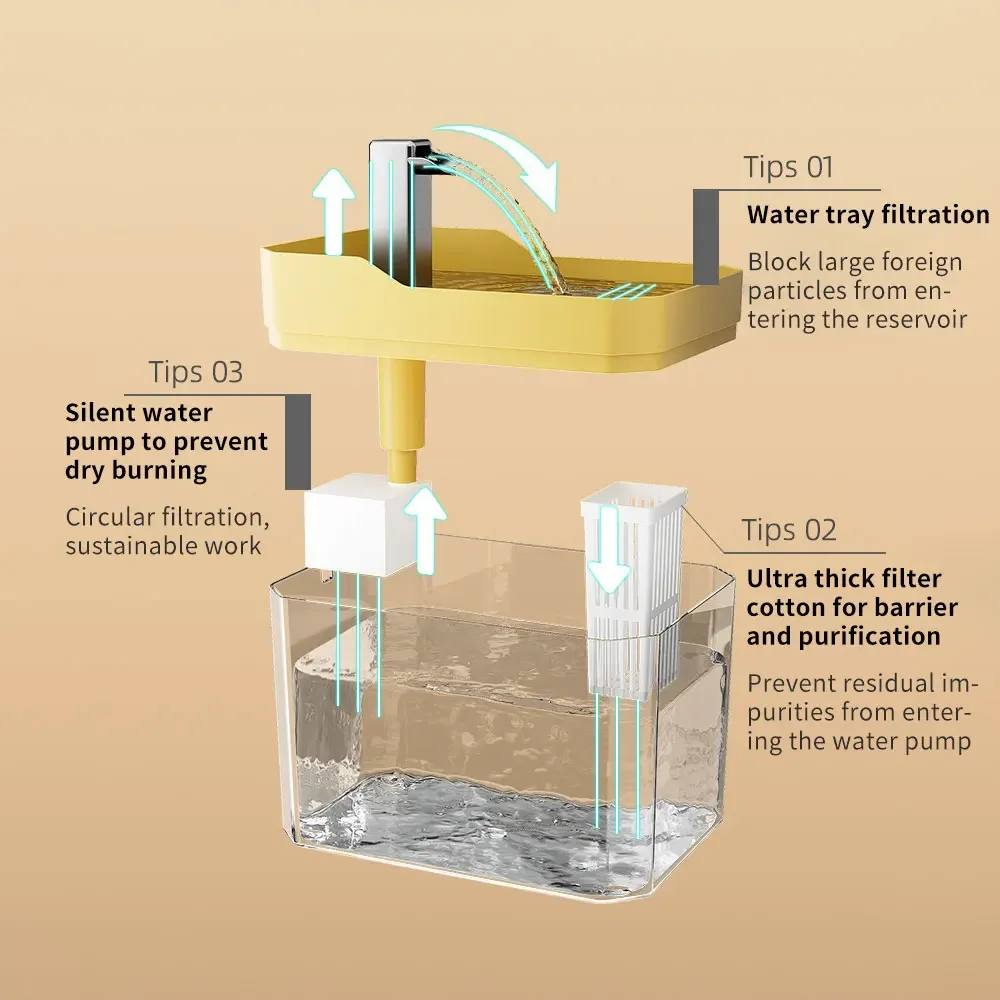 Tips 01
Water tray filtration
Block large foreign particles from entering the reservoir

Tips 03
Silent water pump to prevent dry burning
Circular filtration, sustainable work

Tips 02
Ultra thick filter cotton for barrier and purification
Prevent residual impurities from entering the water pump