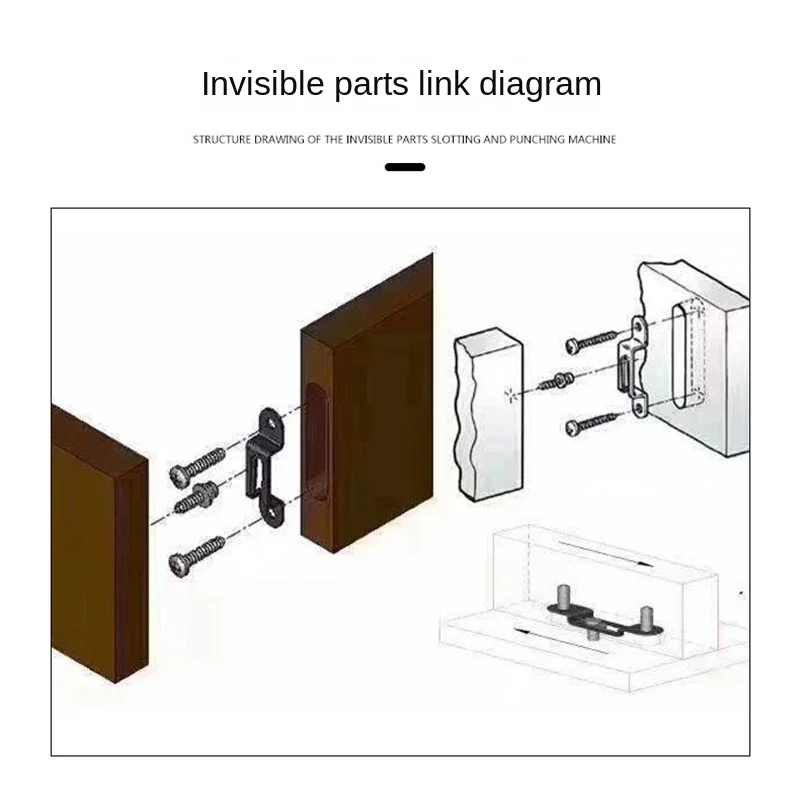 Invisible parts link diagram

STRUCTURE DRAWING OF THE INVISIBLE PARTS SLOTTING AND PUNCHING MACHINE