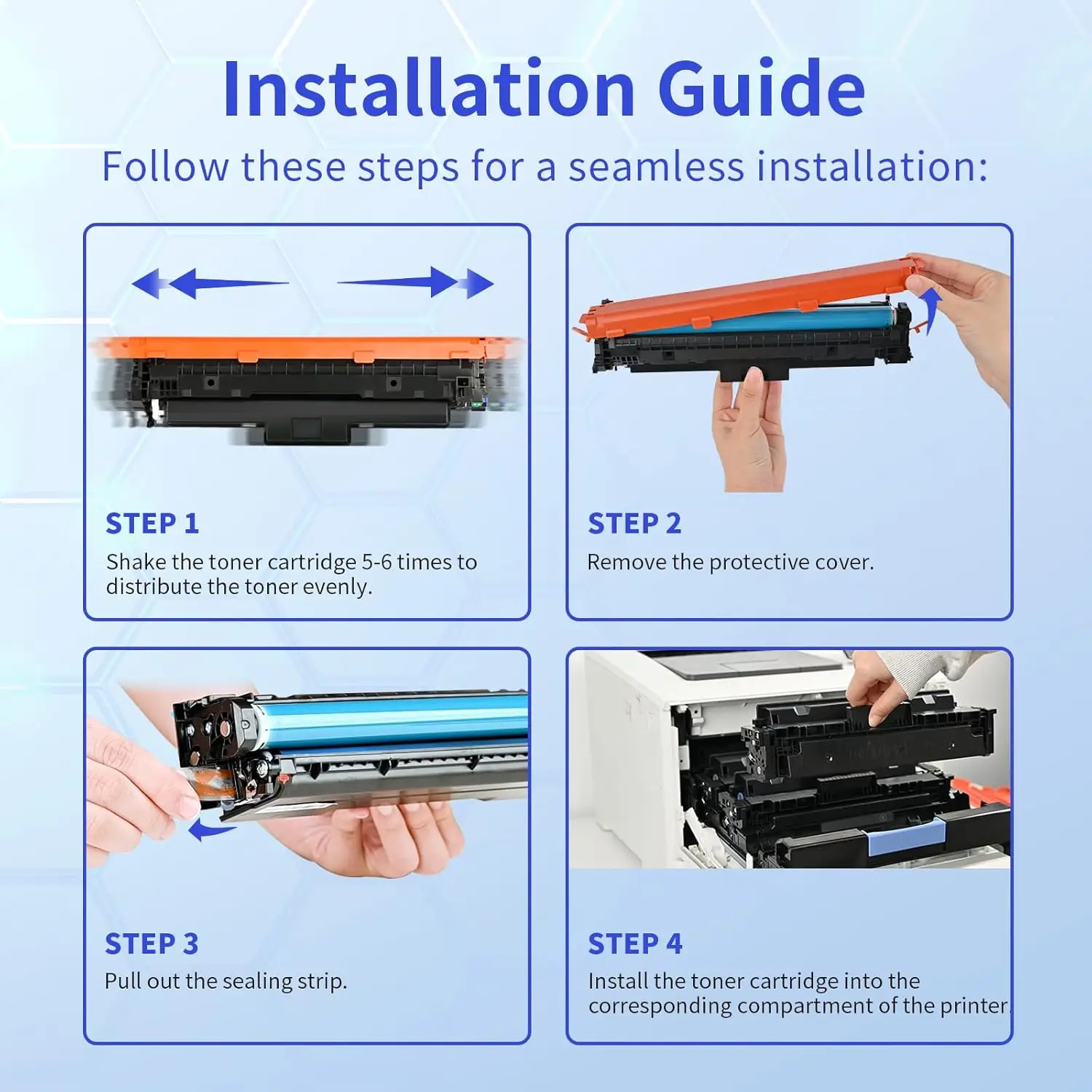 Installation Guide

Follow these steps for a seamless installation:

STEP 1
Shake the toner cartridge 5-6 times to distribute the toner evenly.

STEP 2
Remove the protective cover.

STEP 3
Pull out the sealing strip.

STEP 4
Install the toner cartridge into the corresponding compartment of the printer.