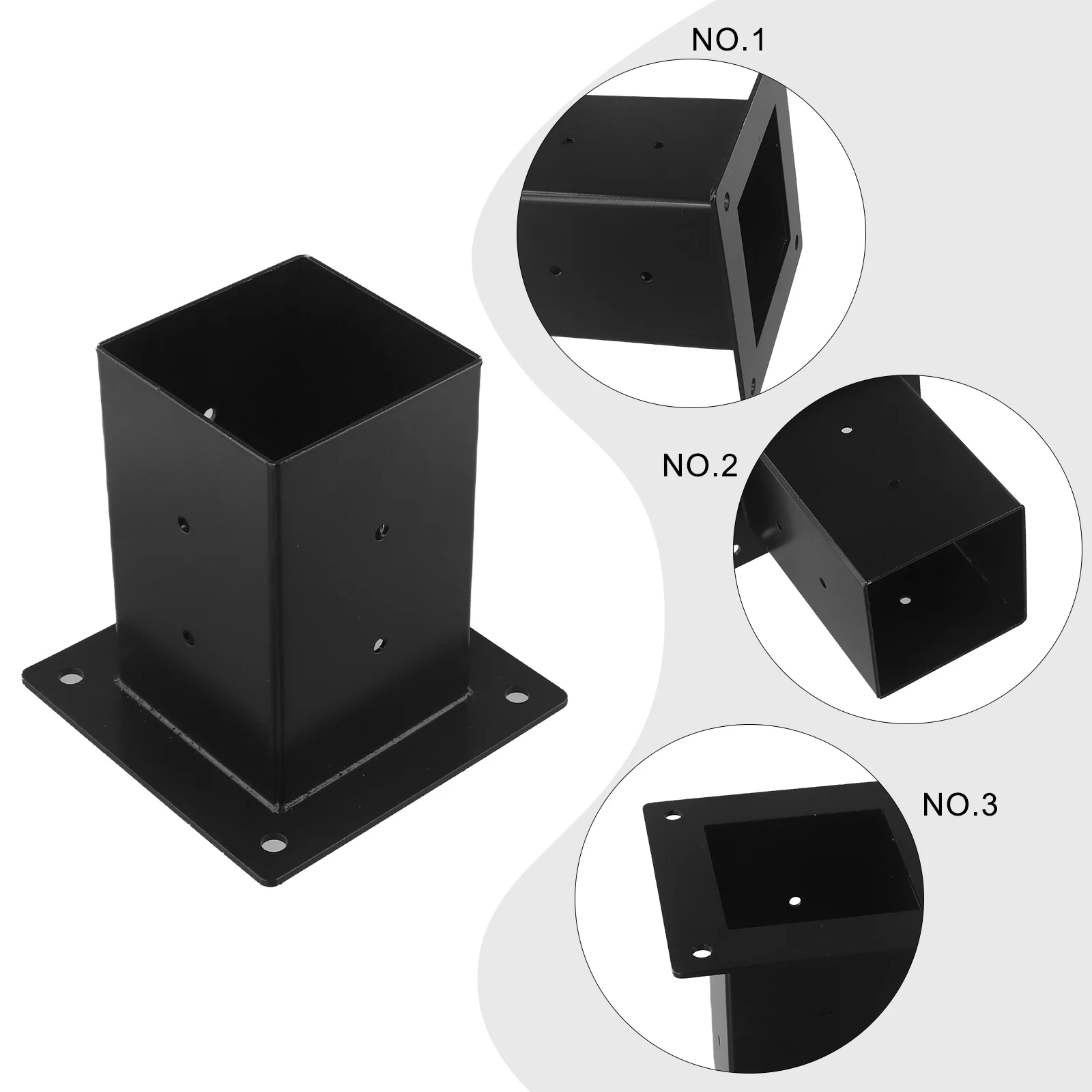 NO.1

NO.2

NO.3