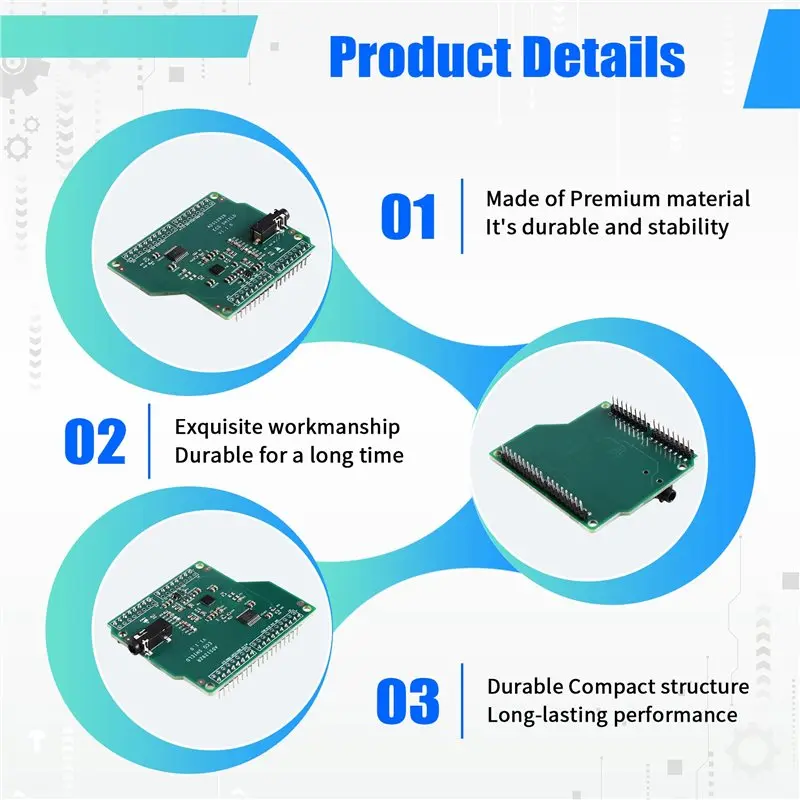 Product Details

01

Made of Premium material
It's durable and stability

02

Exquisite workmanship
Durable for a long time

03

Durable Compact structure
Long-lasting performance