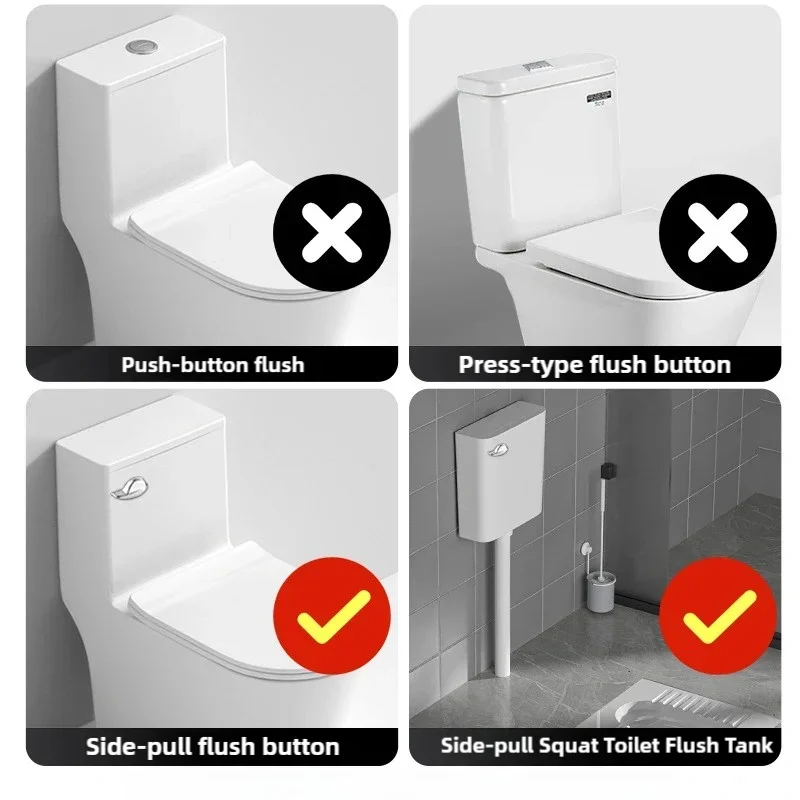 Push-button flush

Press-type flush button

Side-pull flush button

Side-pull Squat Toilet Flush Tank