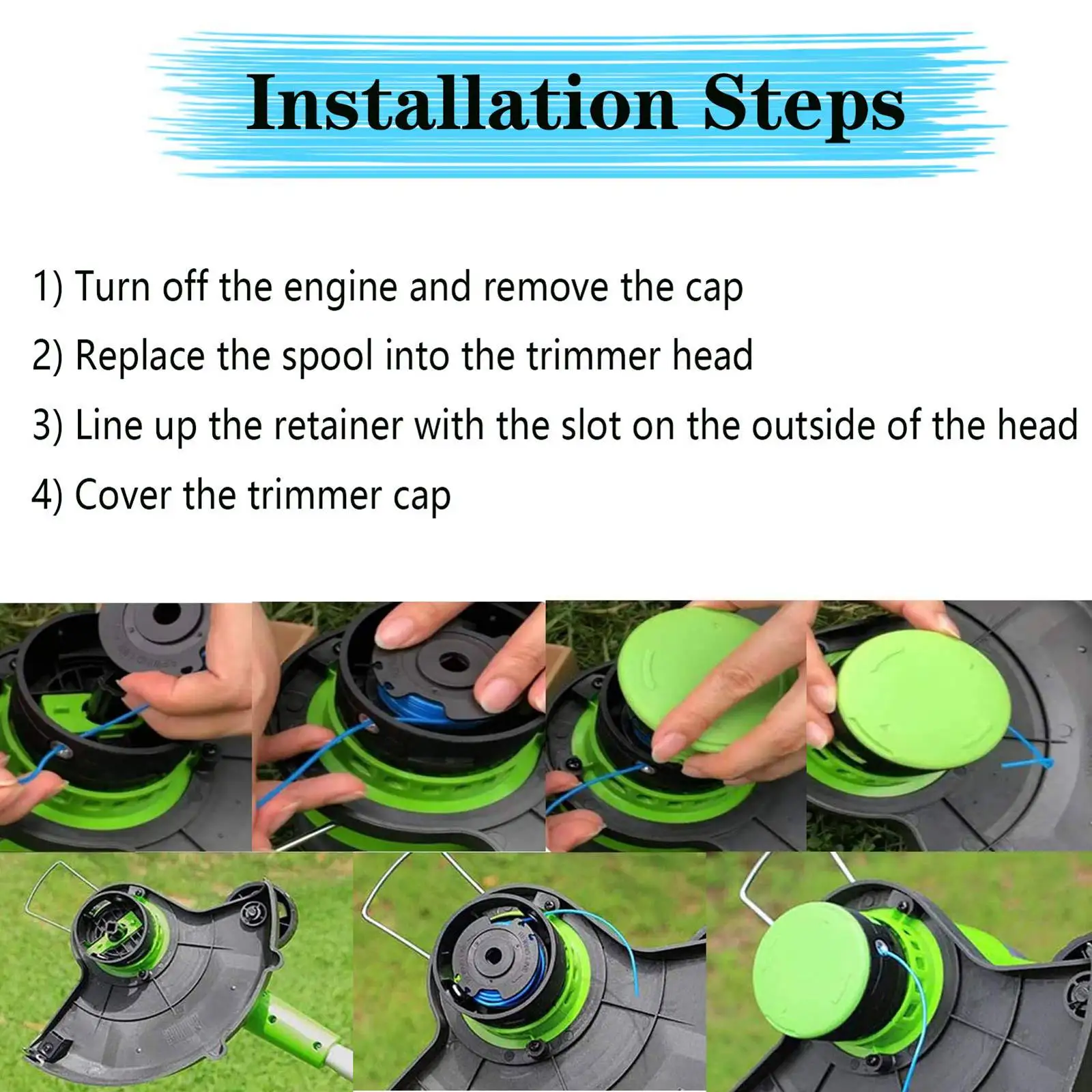 Installation Steps

1) Turn off the engine and remove the cap

2) Replace the spool into the trimmer head

3) Line up the retainer with the slot on the outside of the head

4) Cover the trimmer cap