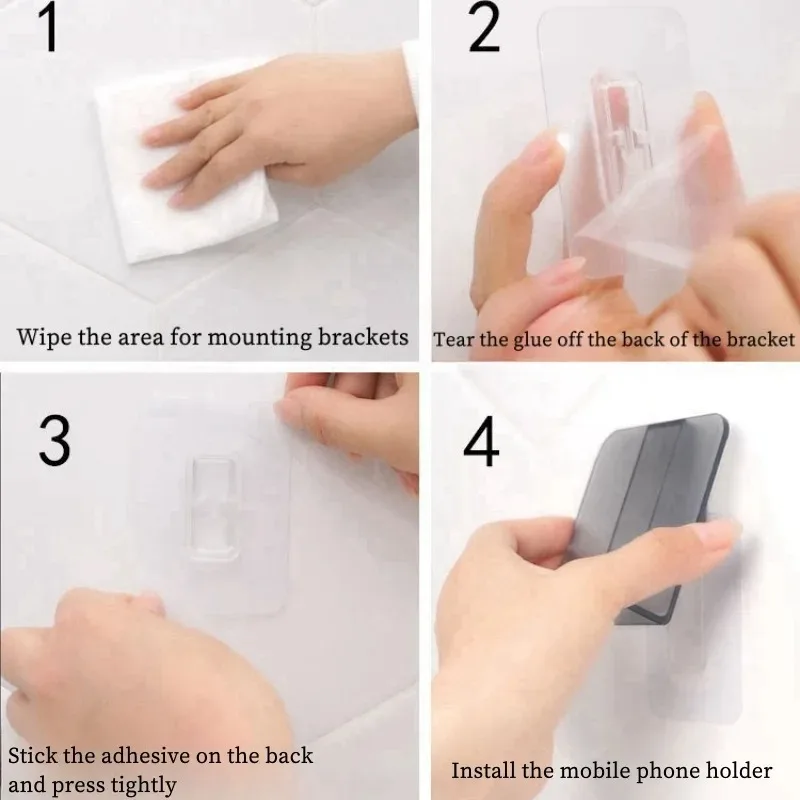 1

Wipe the area for mounting brackets

2

Tear the glue off the back of the bracket

3

Stick the adhesive on the back and press tightly

4

Install the mobile phone holder