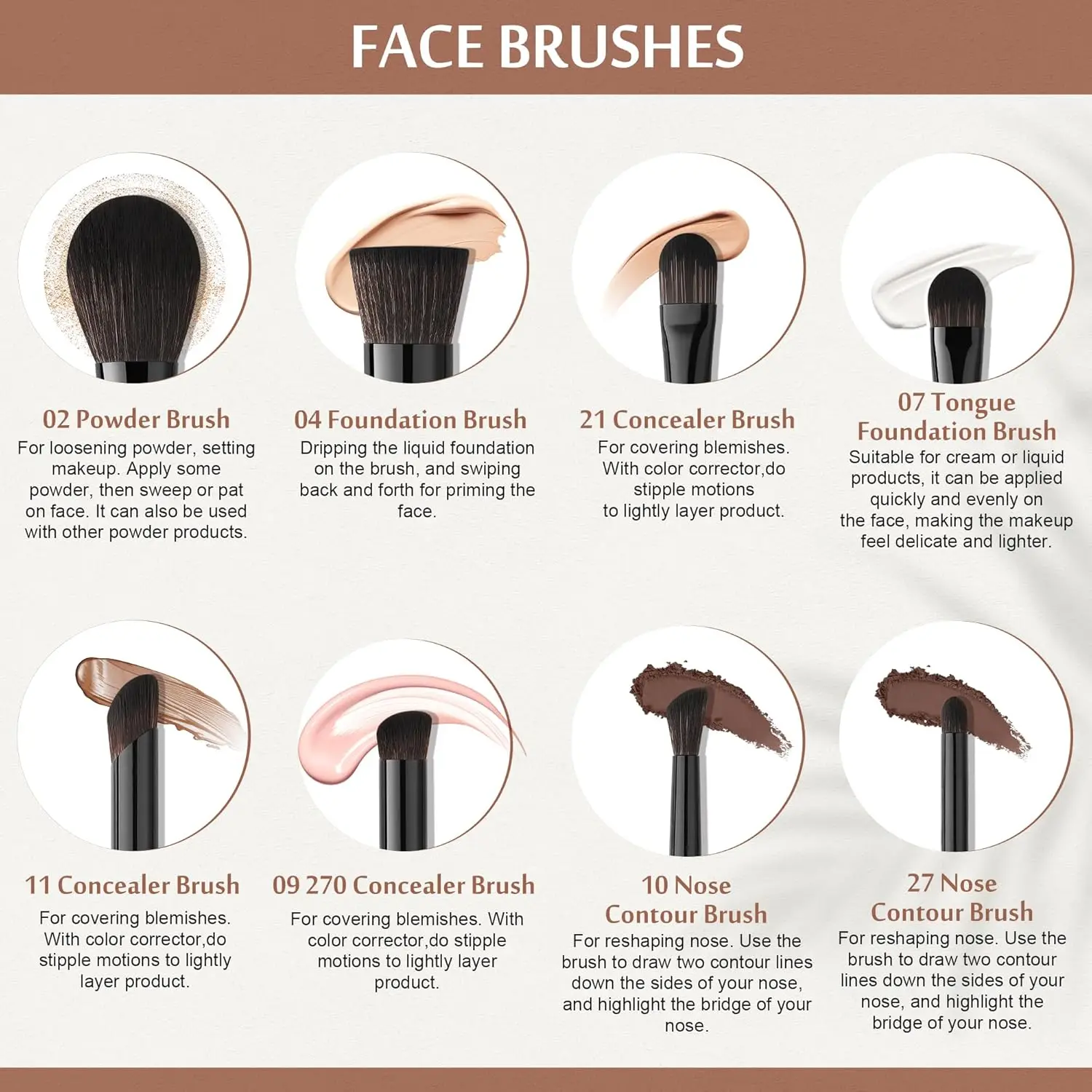 FACE BRUSHES

02 Powder Brush
For loosening powder, setting makeup. Apply some powder, then sweep or pat on face. It can also be used with other powder products.

04 Foundation Brush
Dripping the liquid foundation on the brush, and swiping back and forth for priming the face.

21 Concealer Brush
For covering blemishes. With color corrector,do stipple motions to lightly layer product.

07 Tongue Foundation Brush
Suitable for cream or liquid products, it can be applied quickly and evenly on the face, making the makeup feel delicate and lighter.

11 Concealer Brush
For covering blemishes. With color corrector,do stipple motions to lightly layer product.

09 270 Concealer Brush
For covering blemishes. With color corrector,do stipple motions to lightly layer product.

10 Nose Contour Brush
For reshaping nose. Use the brush to draw two contour lines down the sides of your nose, and highlight the bridge of your nose.

27 Nose Contour Brush
For reshaping nose. Use the brush to draw two contour lines down the sides of your nose, and highlight the bridge of your nose.