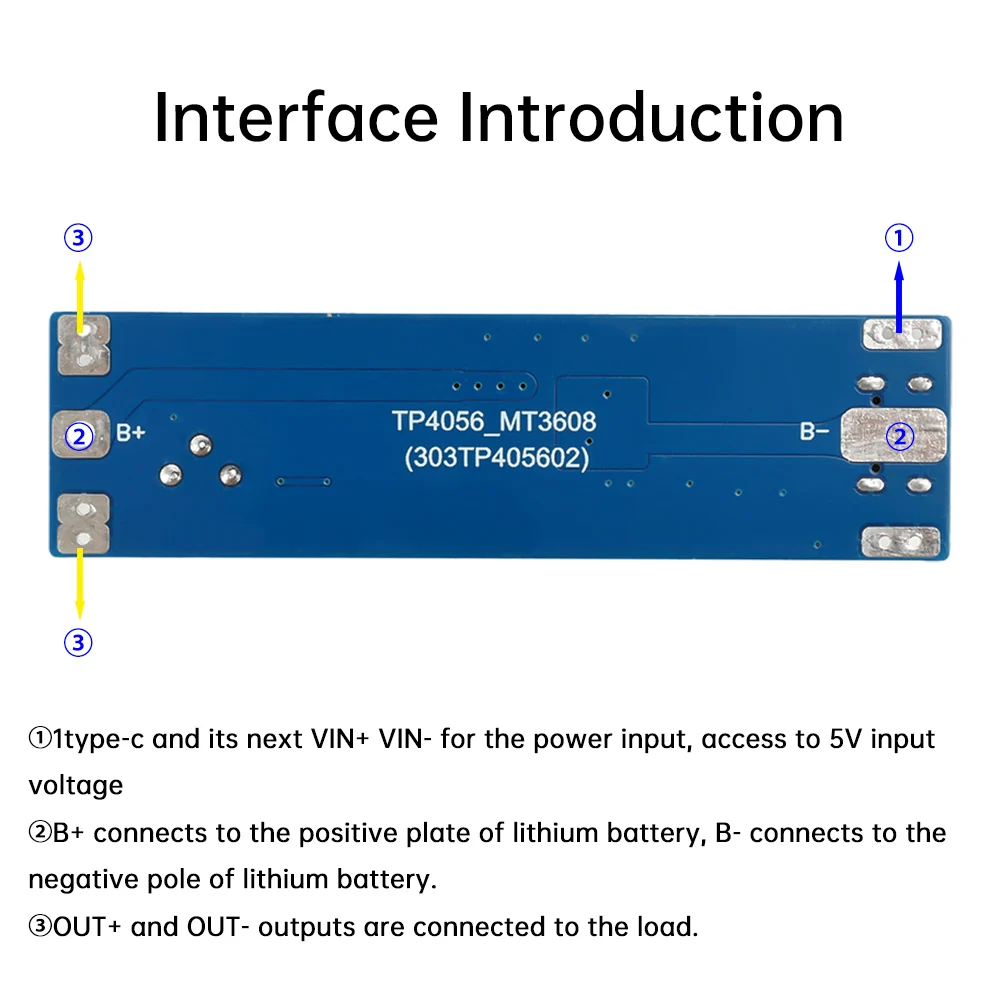 Interface Introduction

③

①

② B+

TP4056_MT3608
(303TP405602)

B− ②

③

①1type-c and its next VIN+ VIN- for the power input, access to 5V input voltage

②B+ connects to the positive plate of lithium battery, B- connects to the negative pole of lithium battery.

③OUT+ and OUT- outputs are connected to the load.