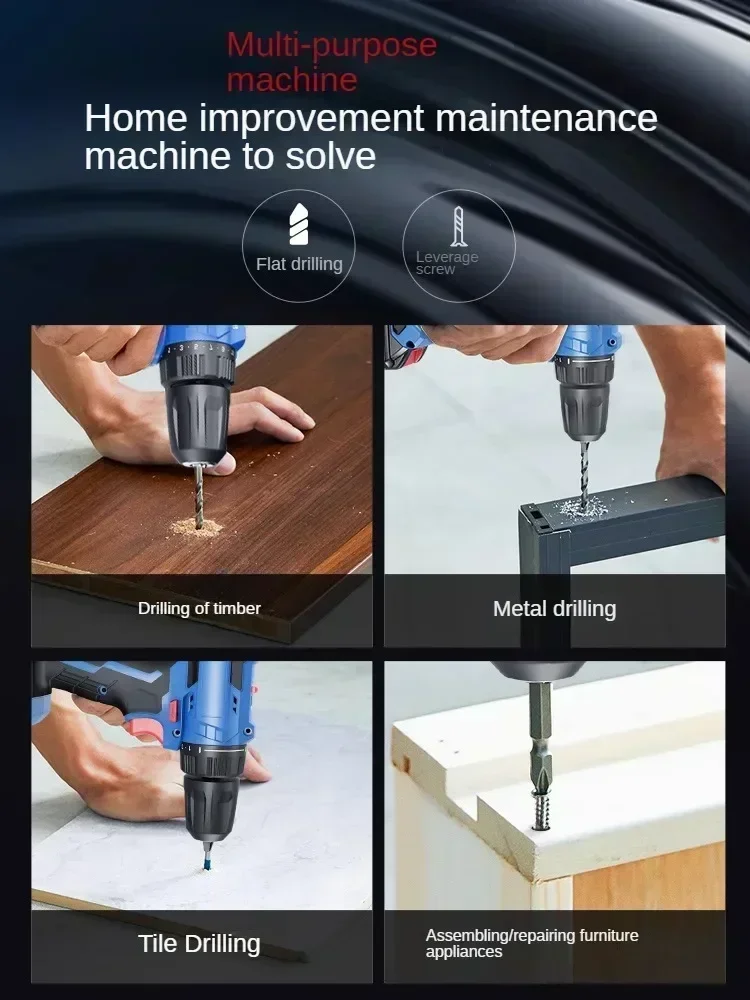 Multi-purpose machine

Home improvement maintenance machine to solve

Flat drilling

Leverage screw

Drilling of timber

Metal drilling

Tile Drilling

Assembling/repairing furniture appliances