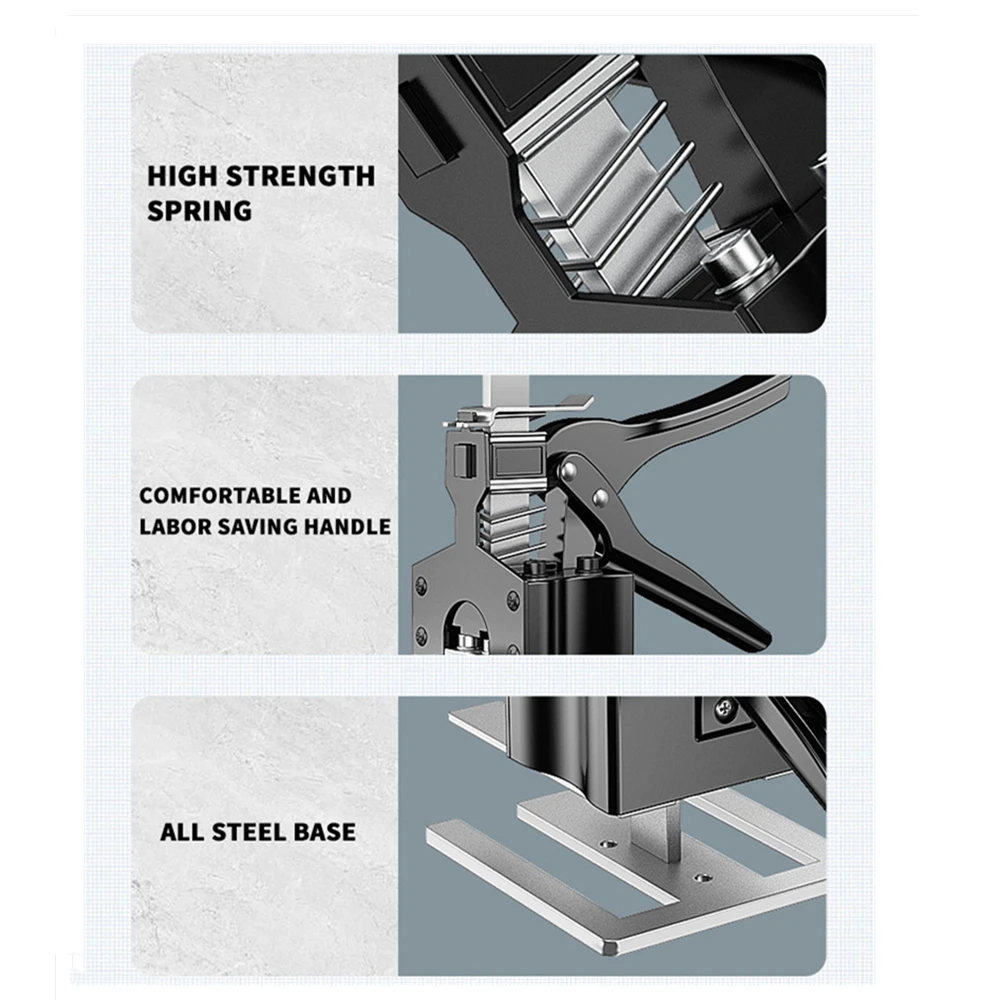 HIGH STRENGTH SPRING

COMFORTABLE AND LABOR SAVING HANDLE

ALL STEEL BASE