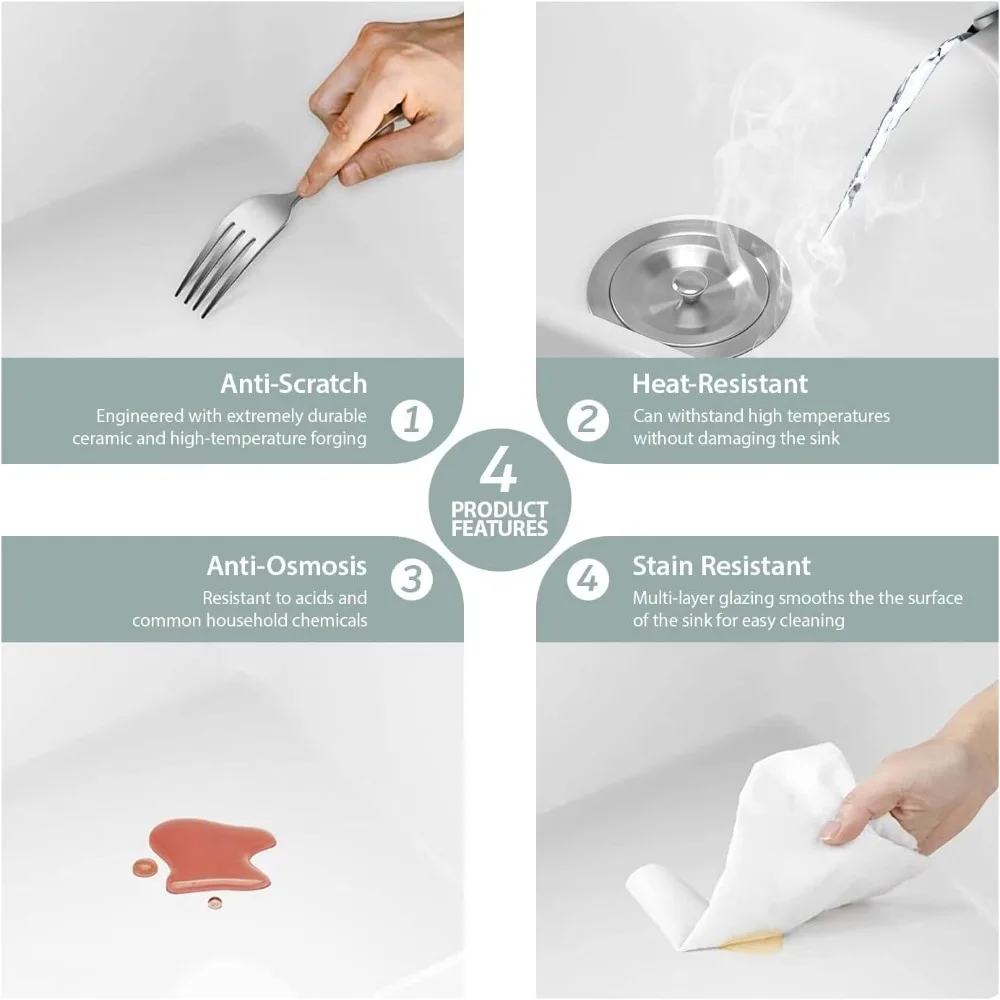 Anti-Scratch
Engineered with extremely durable ceramic and high-temperature forging

1

Heat-Resistant
Can withstand high temperatures without damaging the sink

2

4
PRODUCT FEATURES

Anti-Osmosis
Resistant to acids and common household chemicals

3

Stain Resistant
Multi-layer glazing smooths the the surface of the sink for easy cleaning

4