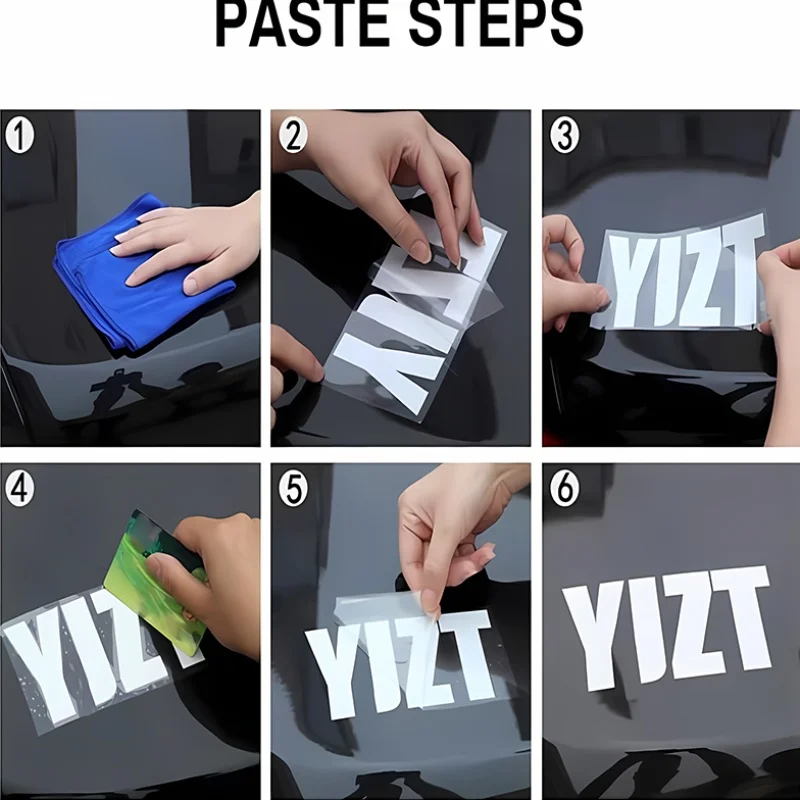 PASTE STEPS

1

2

YIZT

3

YIZT

4

YIZT

5

YIZT

6

YIZT