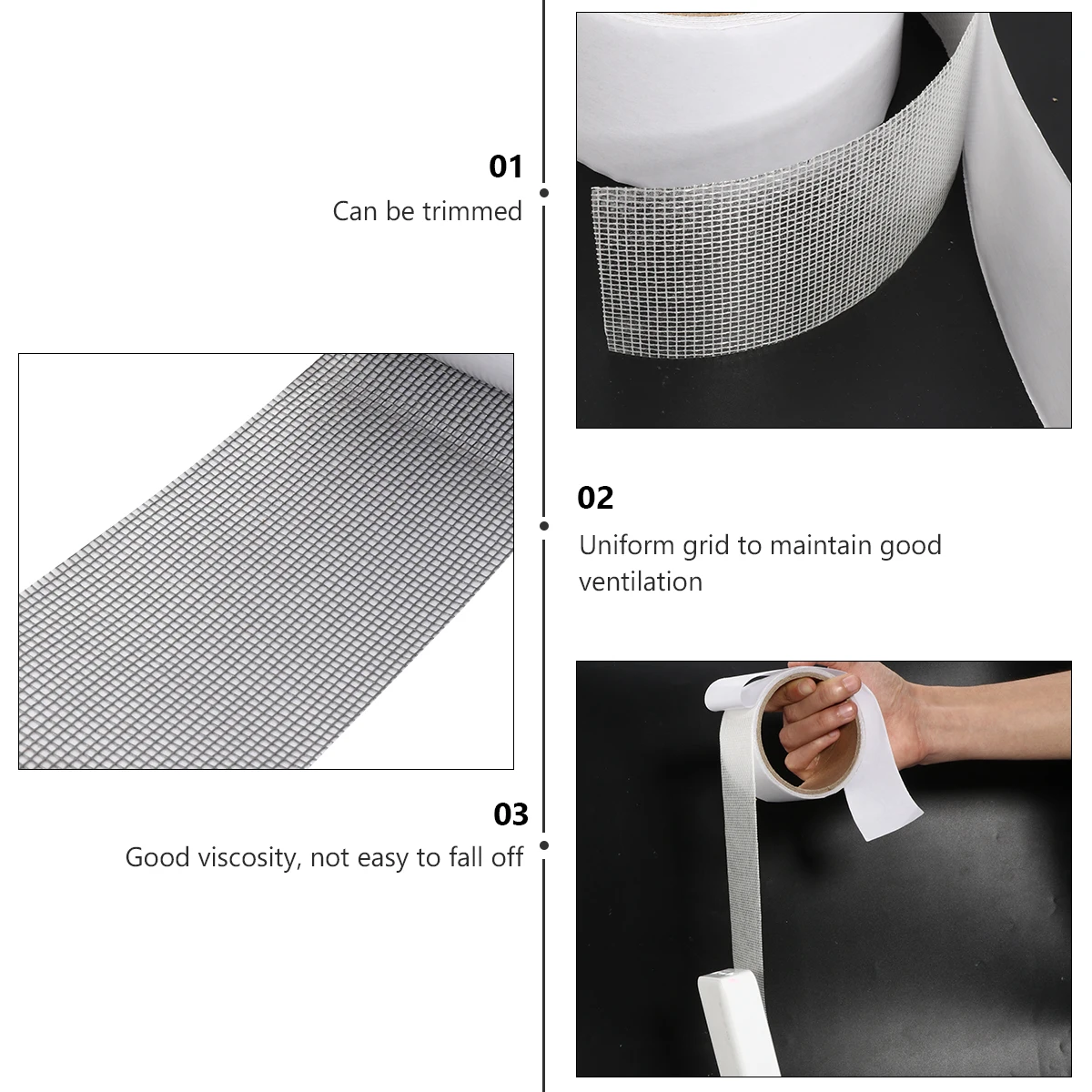 01

Can be trimmed

02

Uniform grid to maintain good ventilation

03

Good viscosity, not easy to fall off