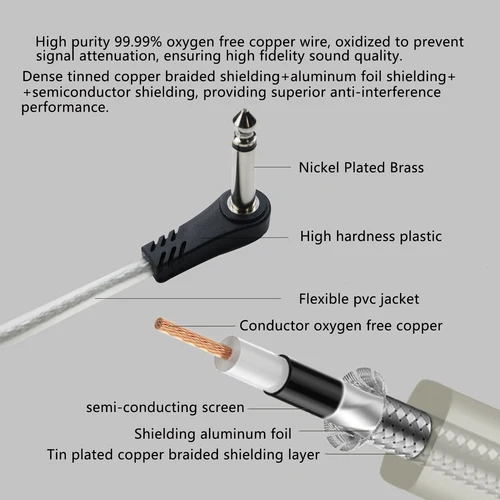 High purity 99.99% oxygen free copper wire, oxidized to prevent signal attenuation, ensuring high fidelity sound quality.

Dense tinned copper braided shielding+aluminum foil shielding+ +semiconductor shielding, providing superior anti-interference performance.

Nickel Plated Brass

High hardness plastic

Flexible pvc jacket

Conductor oxygen free copper

semi-conducting screen

Shielding aluminum foil

Tin plated copper braided shielding layer