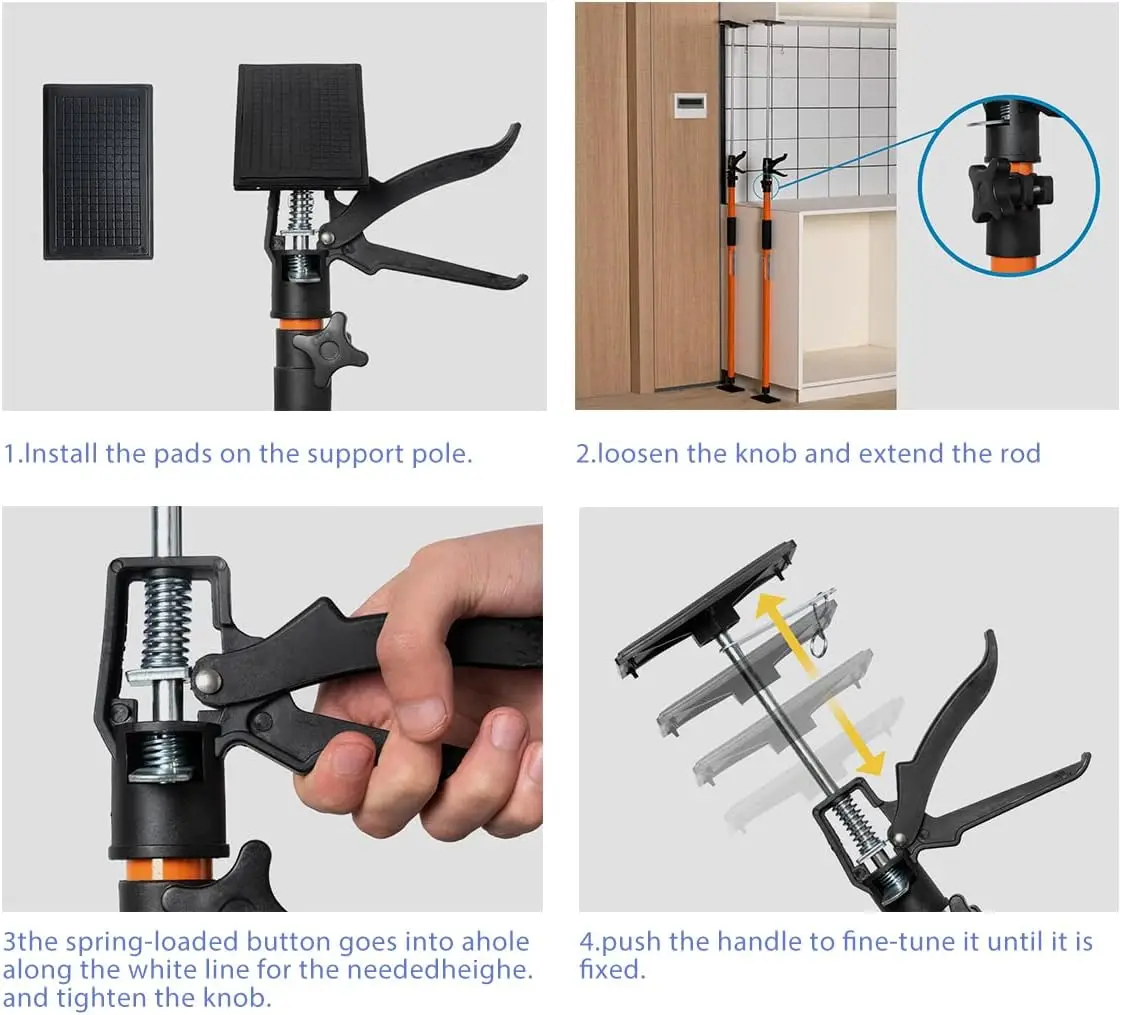 1.Install the pads on the support pole.

2.loosen the knob and extend the rod

3the spring-loaded button goes into ahole along the white line for the neededheighe. and tighten the knob.

4.push the handle to fine-tune it until it is fixed.