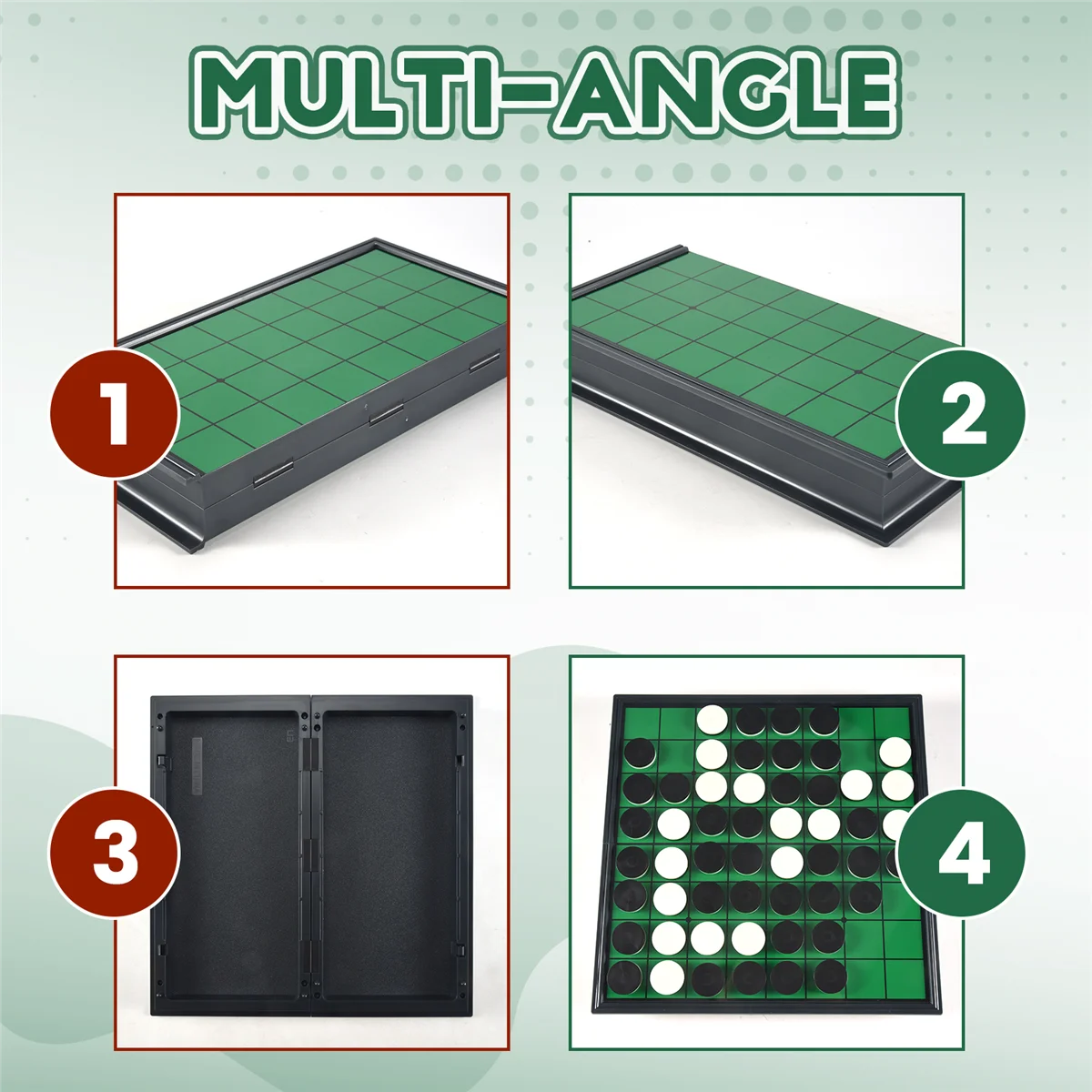 MULTI-ANGLE

1

2

3

4