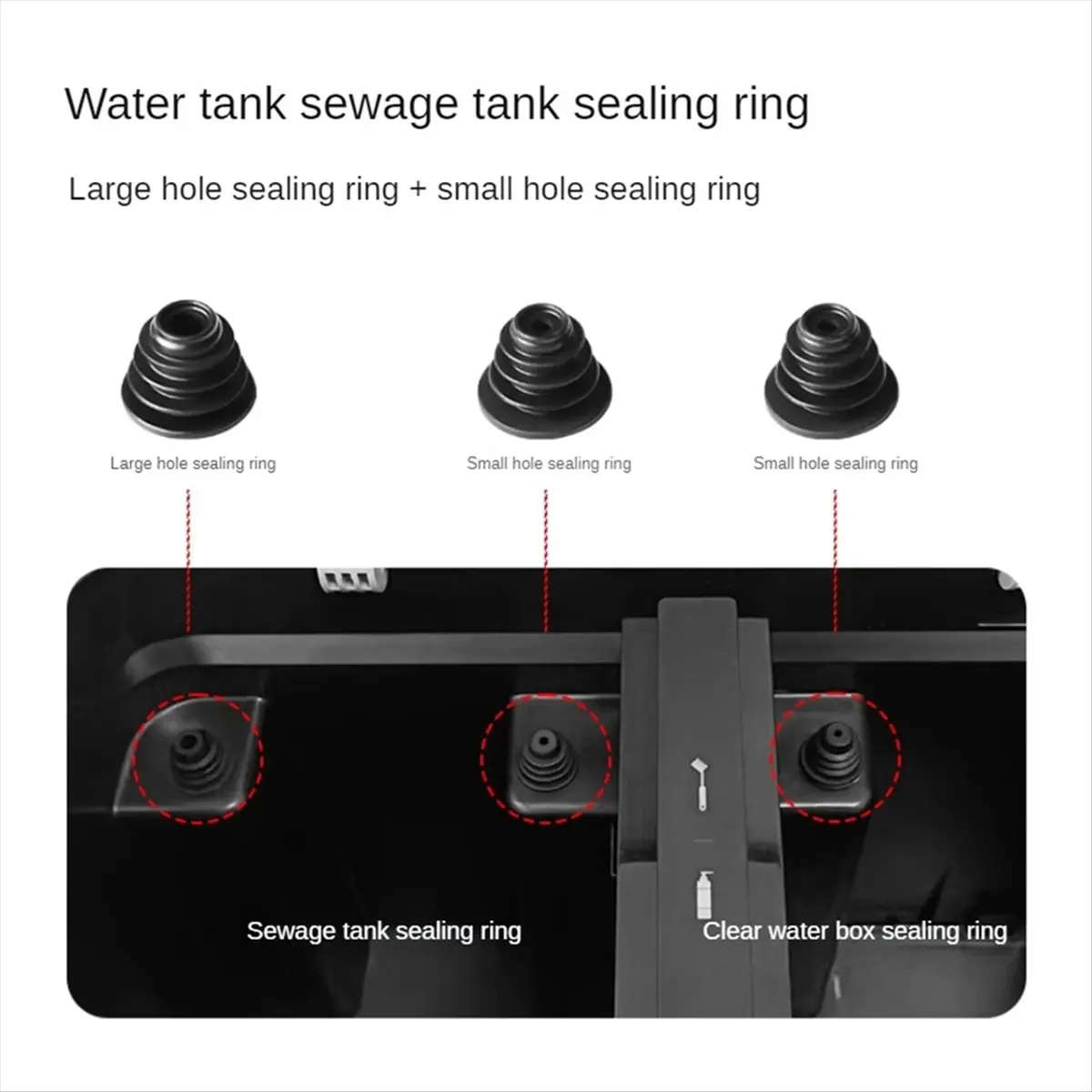 Water tank sewage tank sealing ring

Large hole sealing ring + small hole sealing ring

Large hole sealing ring

Small hole sealing ring

Small hole sealing ring

Sewage tank sealing ring

Clear water box sealing ring