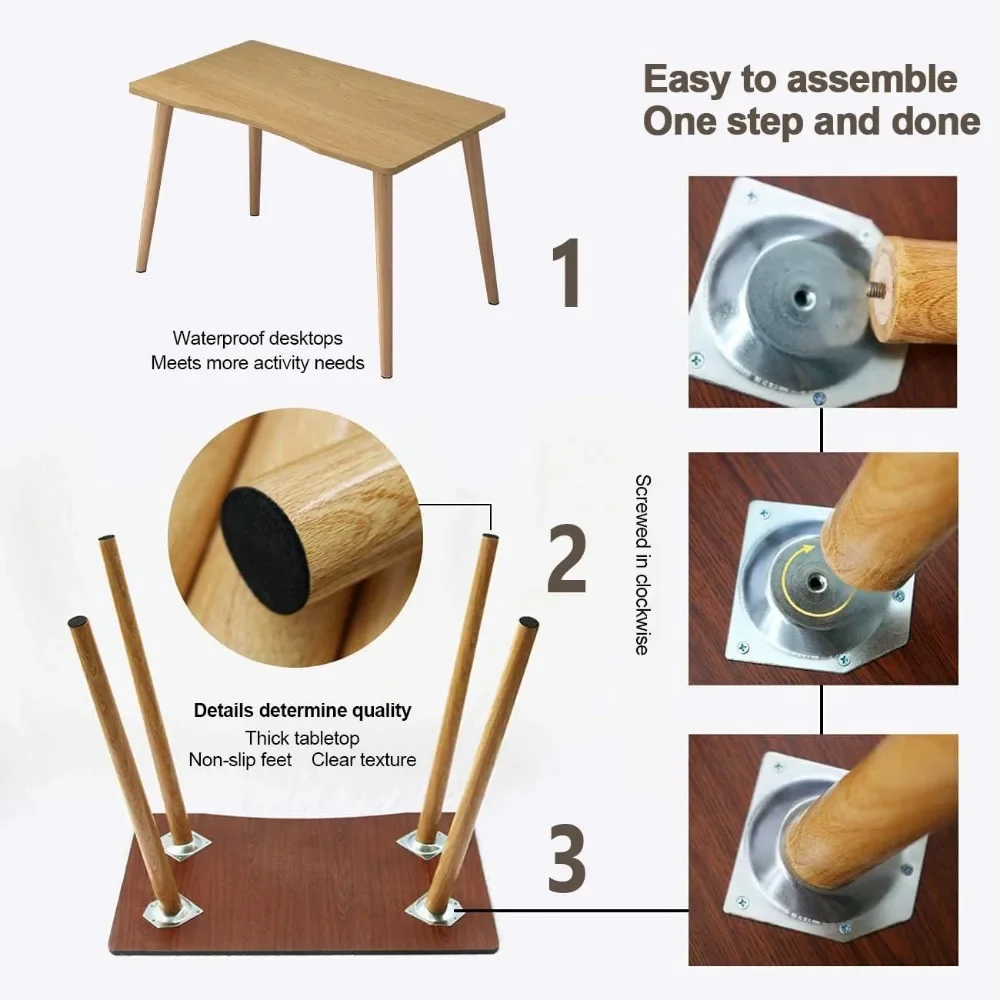 Easy to assemble
One step and done

1

Waterproof desktops
Meets more activity needs

2

Screwed in clockwise

Details determine quality
Thick tabletop
Non-slip feet Clear texture

3