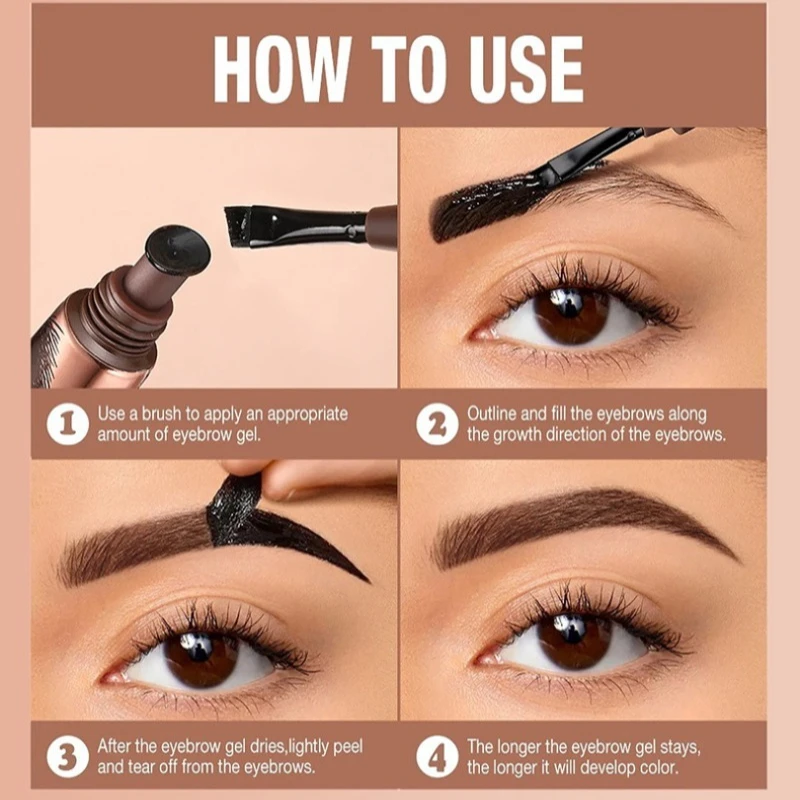 HOW TO USE

1 Use a brush to apply an appropriate amount of eyebrow gel.

2 Outline and fill the eyebrows along the growth direction of the eyebrows.

3 After the eyebrow gel dries,lightly peel and tear off from the eyebrows.

4 The longer the eyebrow gel stays, the longer it will develop color.