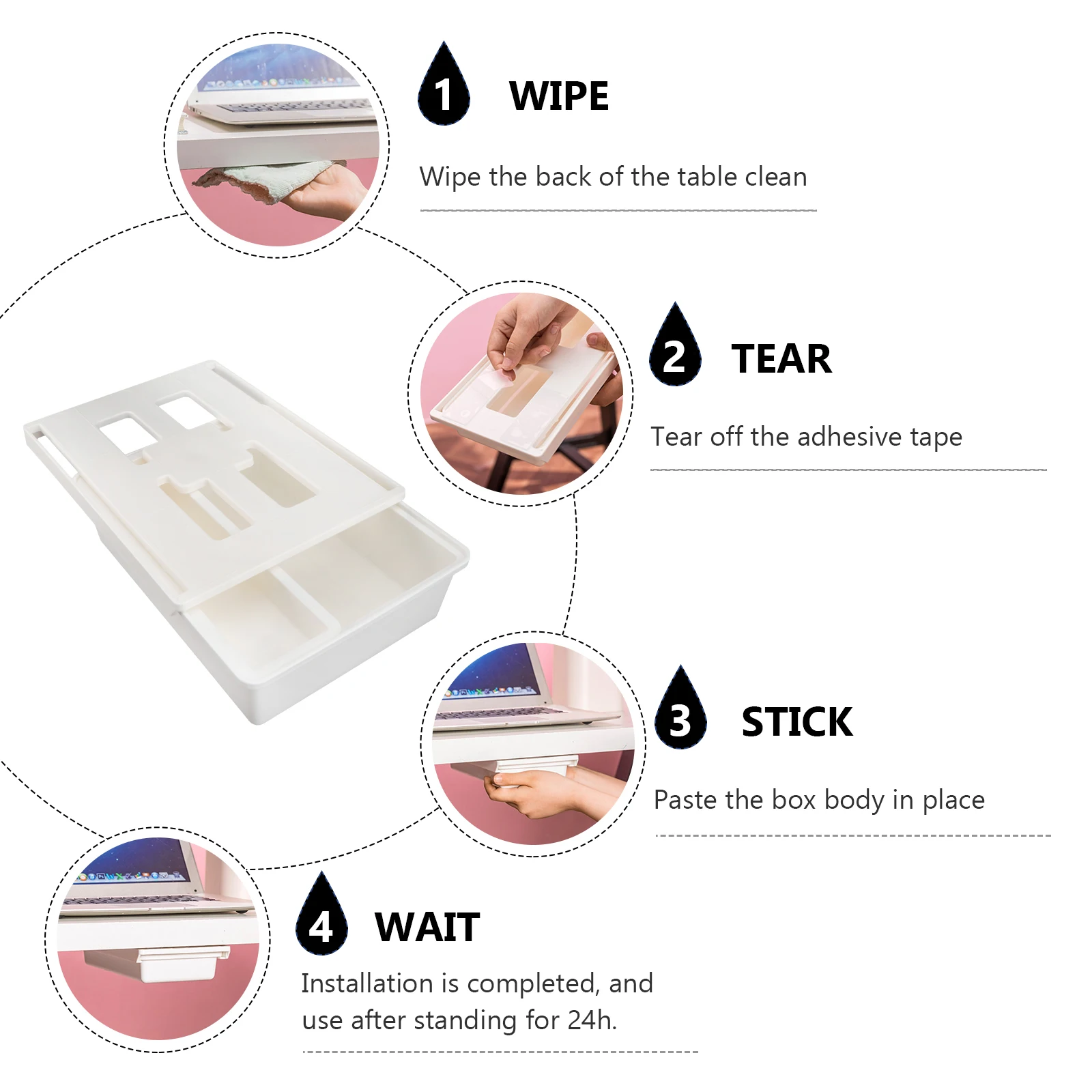 1 WIPE

Wipe the back of the table clean

2 TEAR

Tear off the adhesive tape

3 STICK

Paste the box body in place

4 WAIT

Installation is completed, and use after standing for 24h.