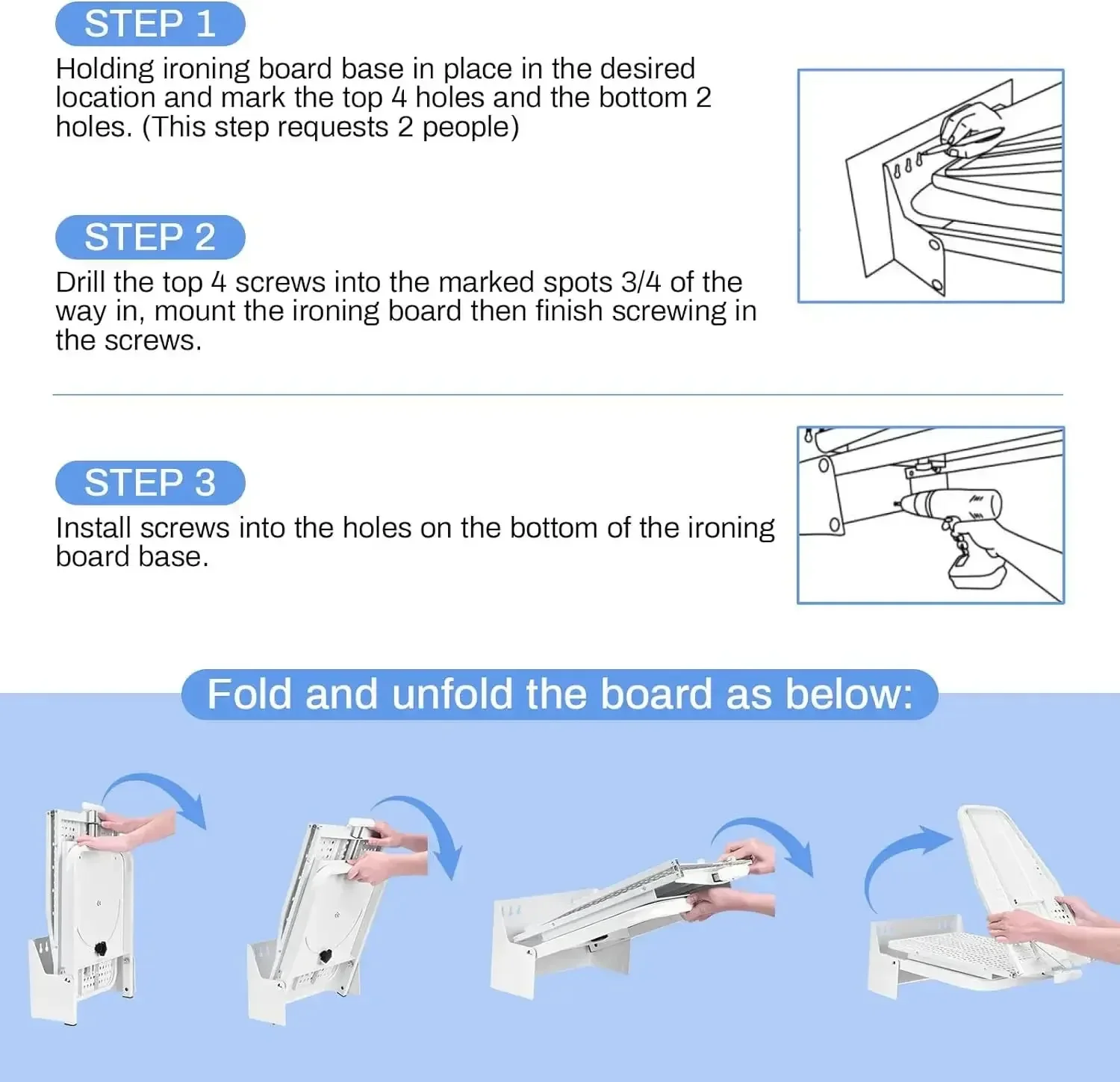 STEP 1

Holding ironing board base in place in the desired location and mark the top 4 holes and the bottom 2 holes. (This step requests 2 people)

STEP 2

Drill the top 4 screws into the marked spots 3/4 of the way in, mount the ironing board then finish screwing in the screws.

STEP 3

Install screws into the holes on the bottom of the ironing board base.

Fold and unfold the board as below: