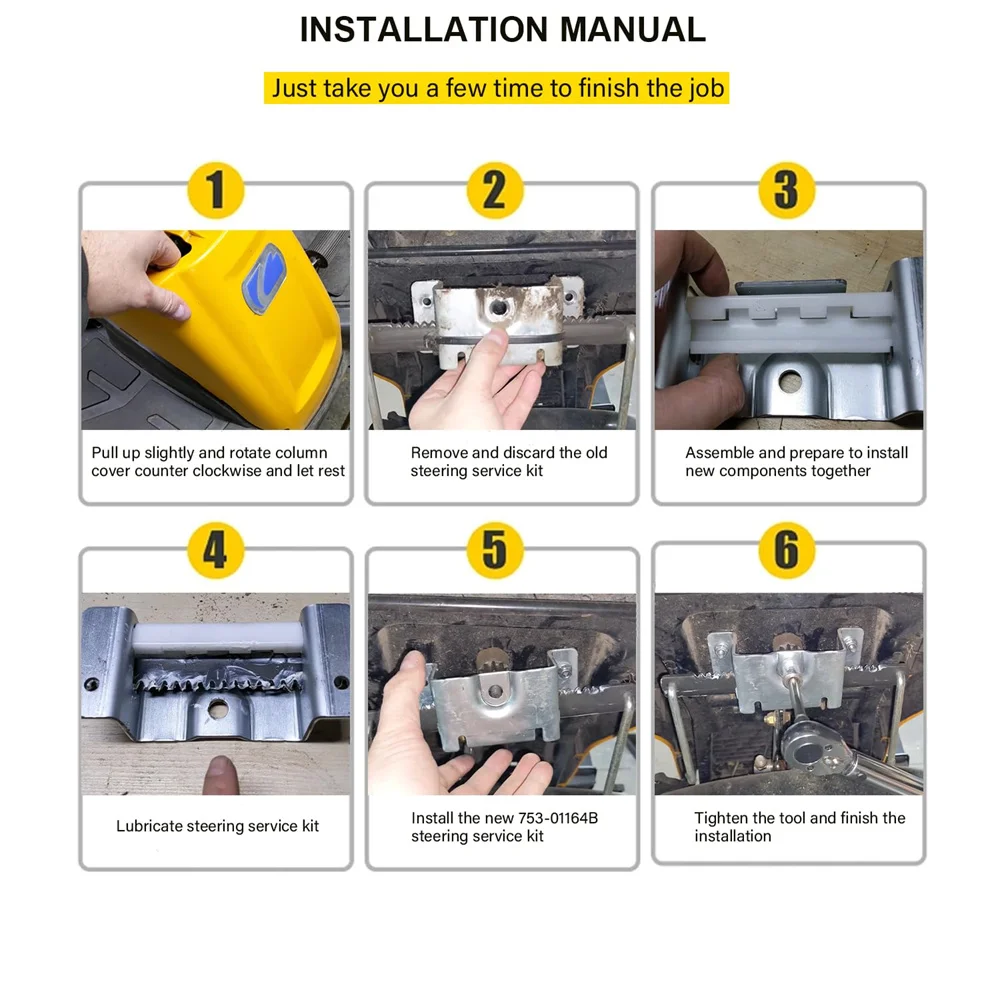 INSTALLATION MANUAL

Just take you a few time to finish the job

1

Pull up slightly and rotate column cover counter clockwise and let rest

2

Remove and discard the old steering service kit

3

Assemble and prepare to install new components together

4

Lubricate steering service kit

5

Install the new 753-01164B steering service kit

6

Tighten the tool and finish the installation