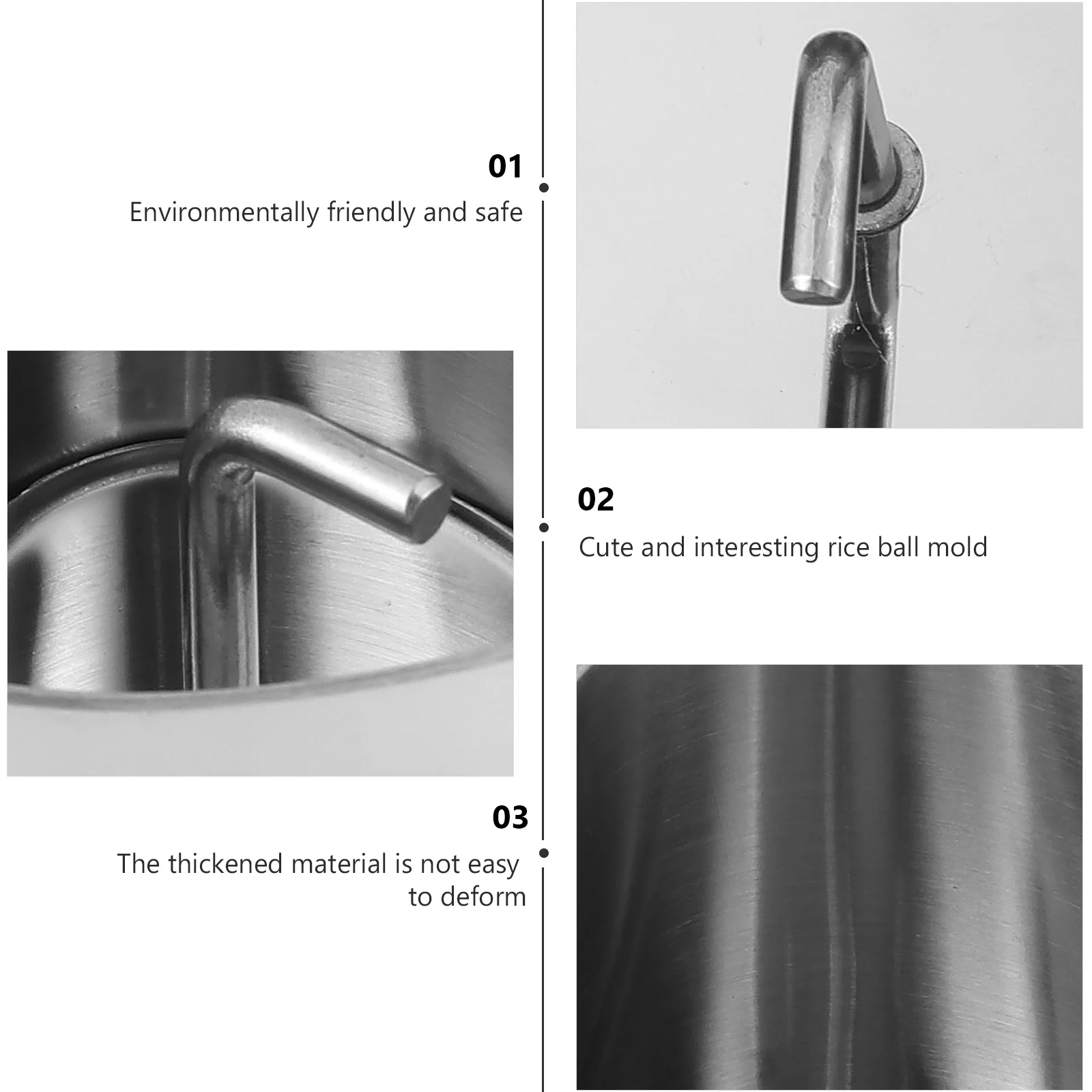 01
Environmentally friendly and safe

02
Cute and interesting rice ball mold

03
The thickened material is not easy to deform