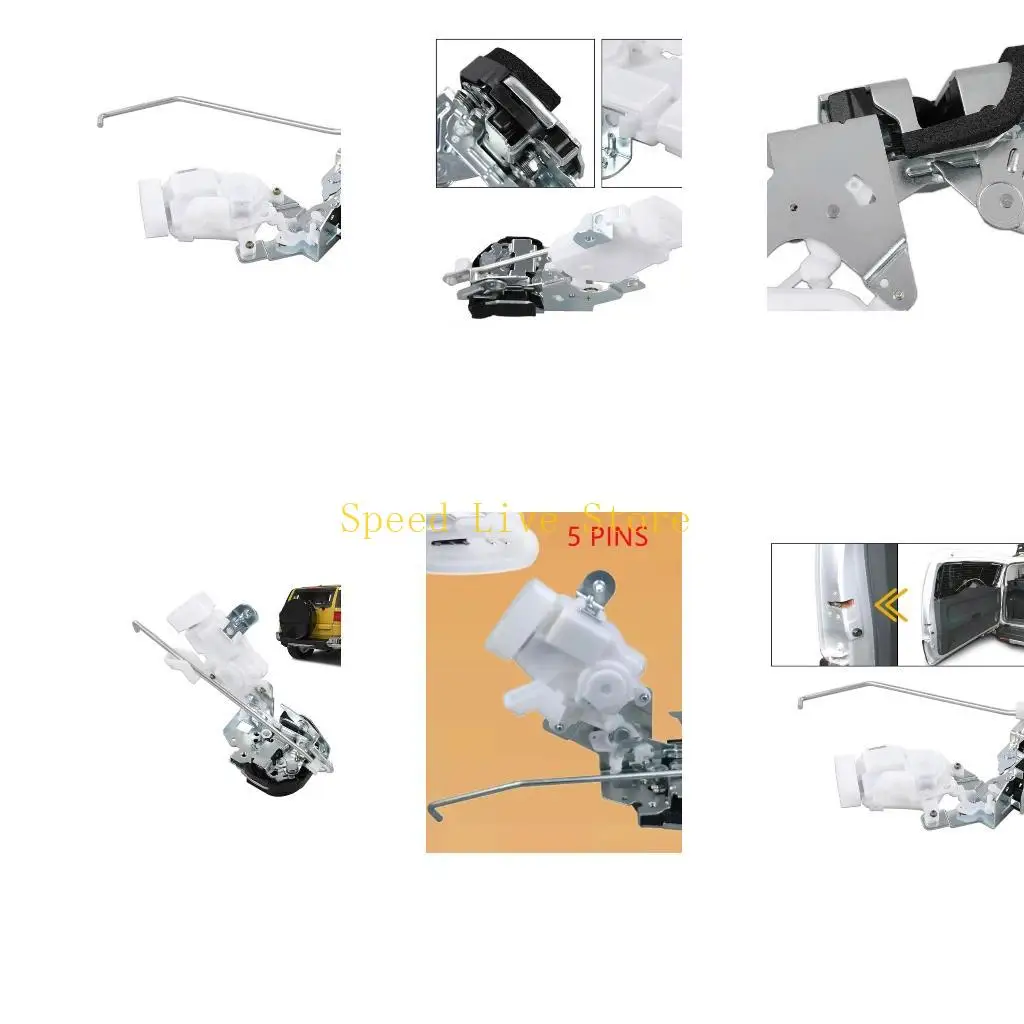 Speed Live Store
5 PINS