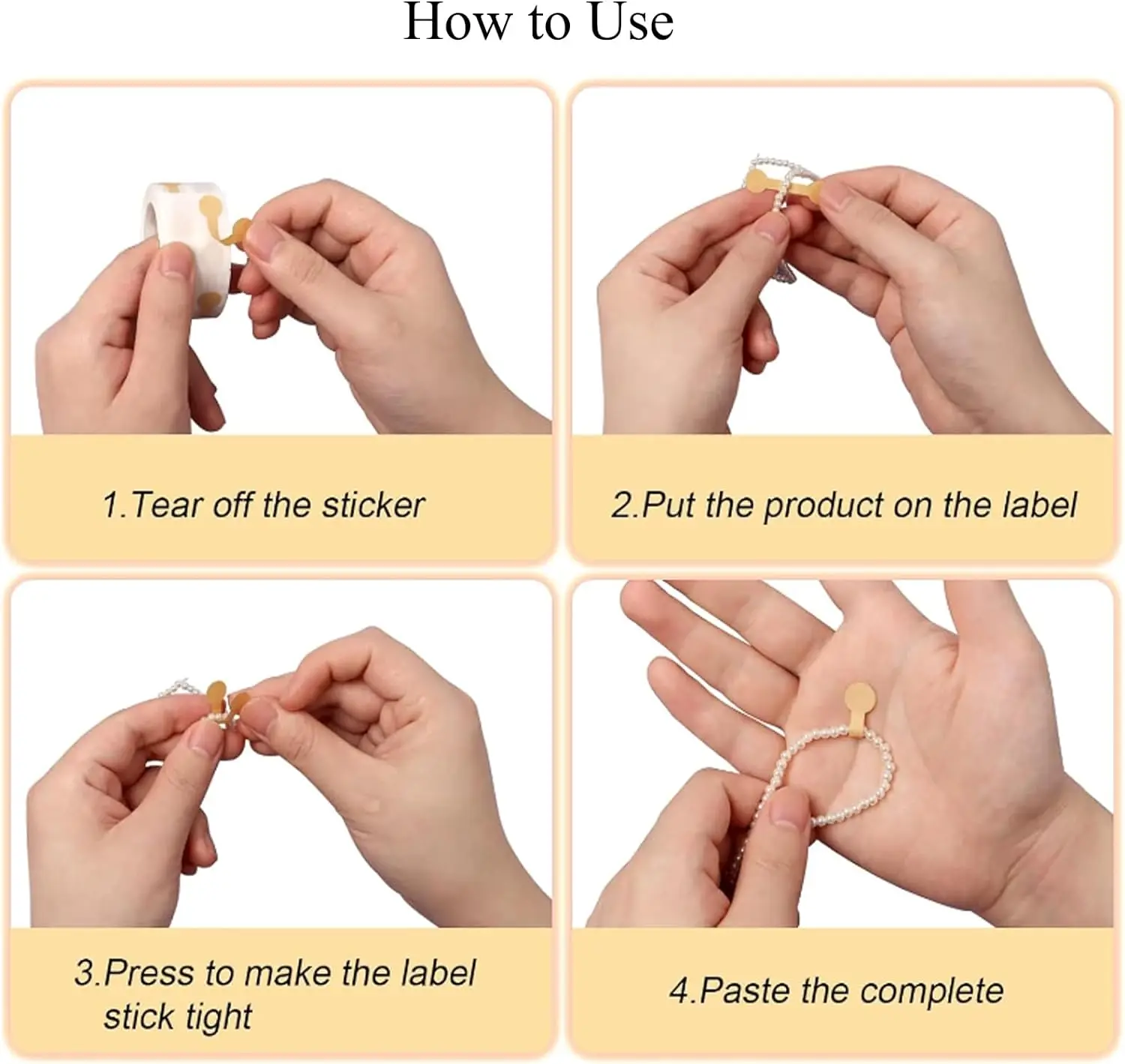 How to Use

1.Tear off the sticker

2.Put the product on the label

3.Press to make the label stick tight

4.Paste the complete