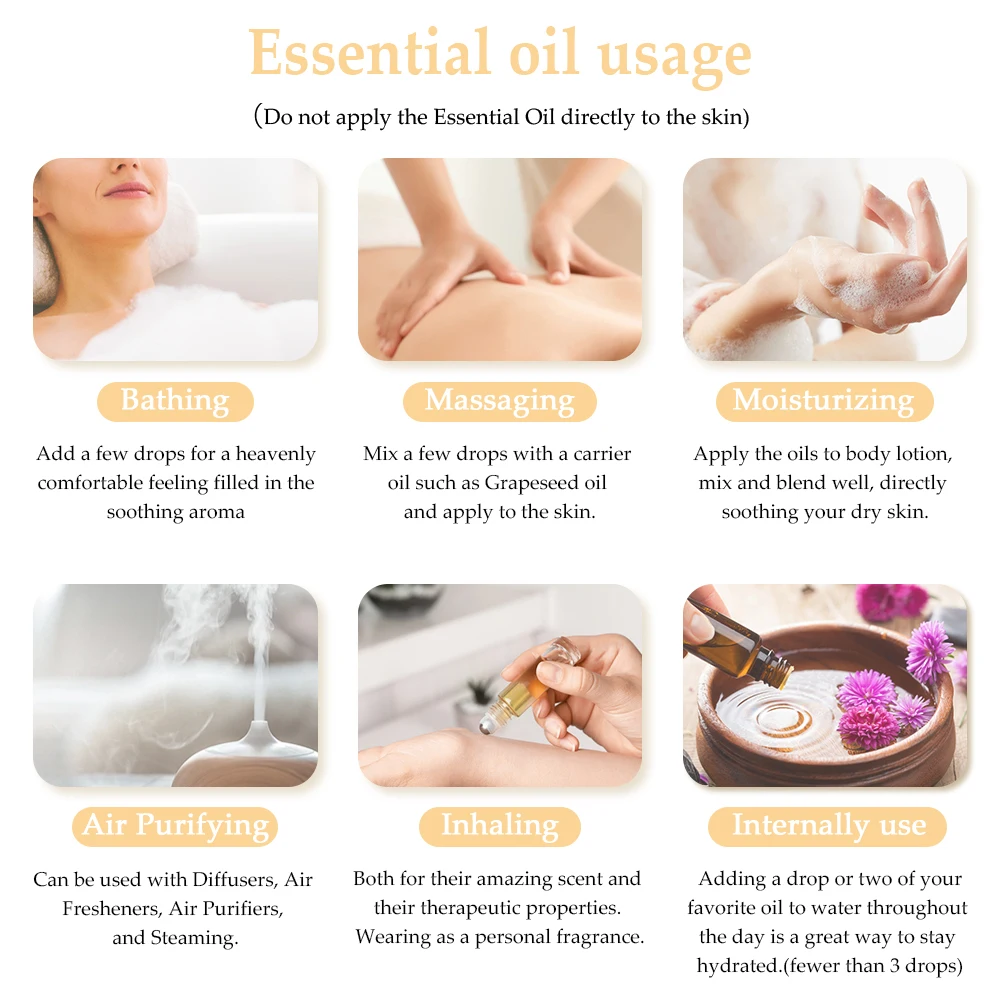 Essential oil usage

(Do not apply the Essential Oil directly to the skin)

Bathing

Add a few drops for a heavenly comfortable feeling filled in the soothing aroma

Massaging

Mix a few drops with a carrier oil such as Grapeseed oil and apply to the skin.

Moisturizing

Apply the oils to body lotion, mix and blend well, directly soothing your dry skin.

Air Purifying

Can be used with Diffusers, Air Fresheners, Air Purifiers, and Steaming.

Inhaling

Both for their amazing scent and their therapeutic properties. Wearing as a personal fragrance.

Internally use

Adding a drop or two of your favorite oil to water throughout the day is a great way to stay hydrated.(fewer than 3 drops)