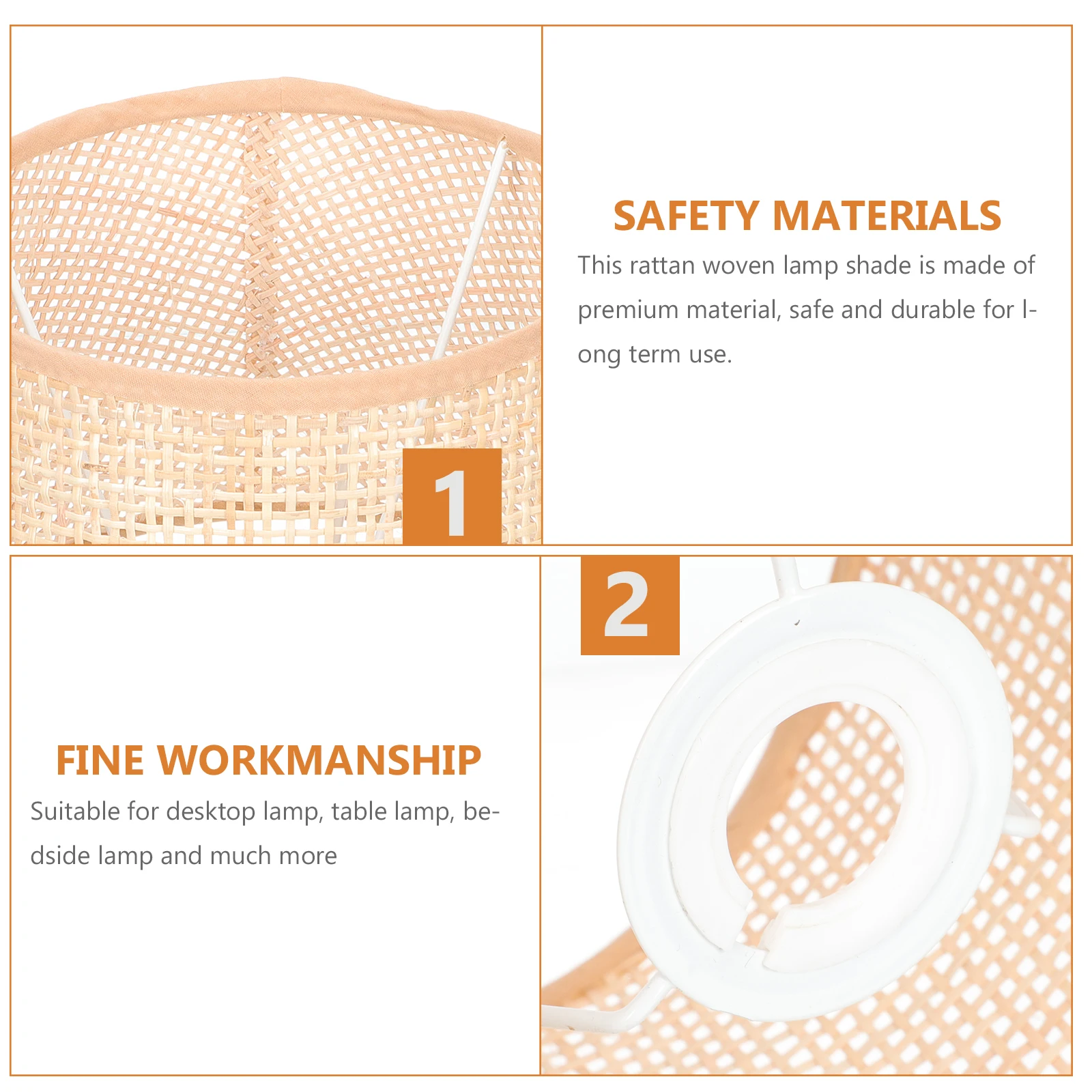 1

SAFETY MATERIALS

This rattan woven lamp shade is made of premium material, safe and durable for long term use.

2

FINE WORKMANSHIP

Suitable for desktop lamp, table lamp, bedside lamp and much more