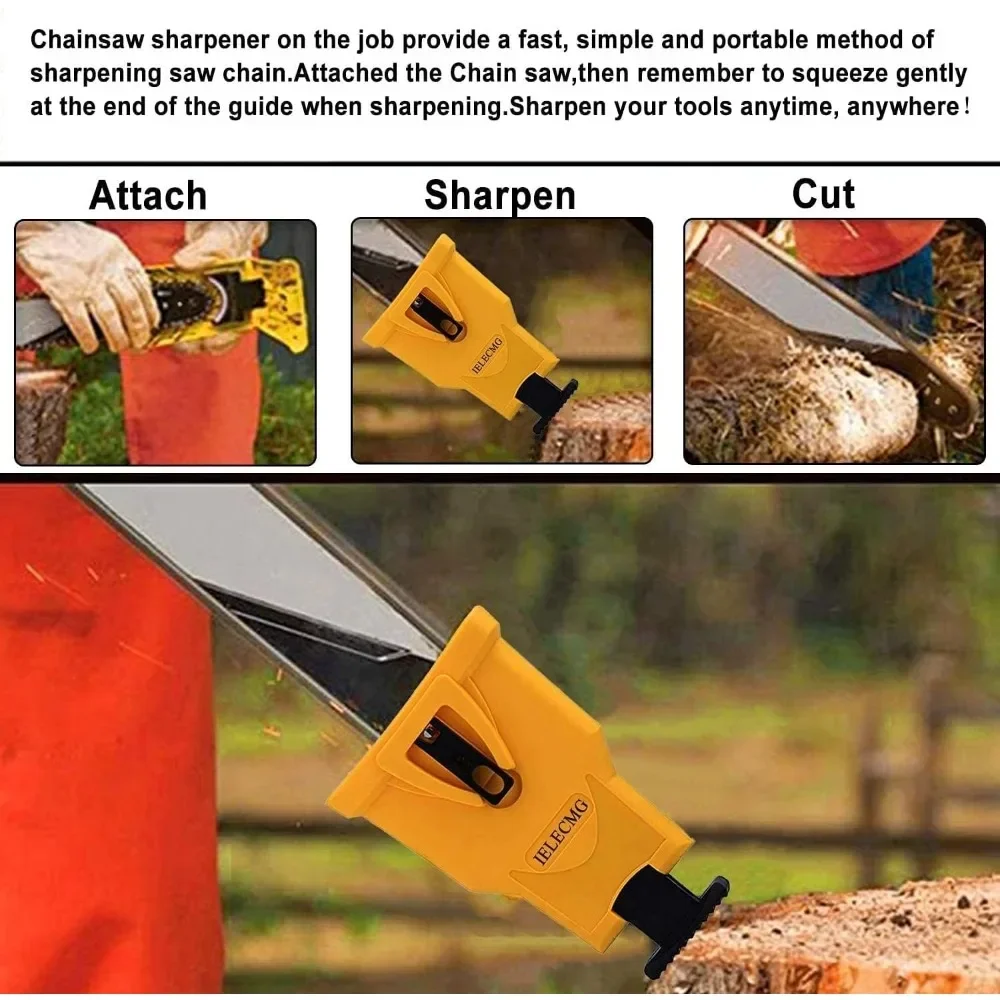 Chainsaw sharpener on the job provide a fast, simple and portable method of sharpening saw chain.Attached the Chain saw,then remember to squeeze gently at the end of the guide when sharpening.Sharpen your tools anytime, anywhere!

Attach

Sharpen

IELECMG

Cut

IELECMG