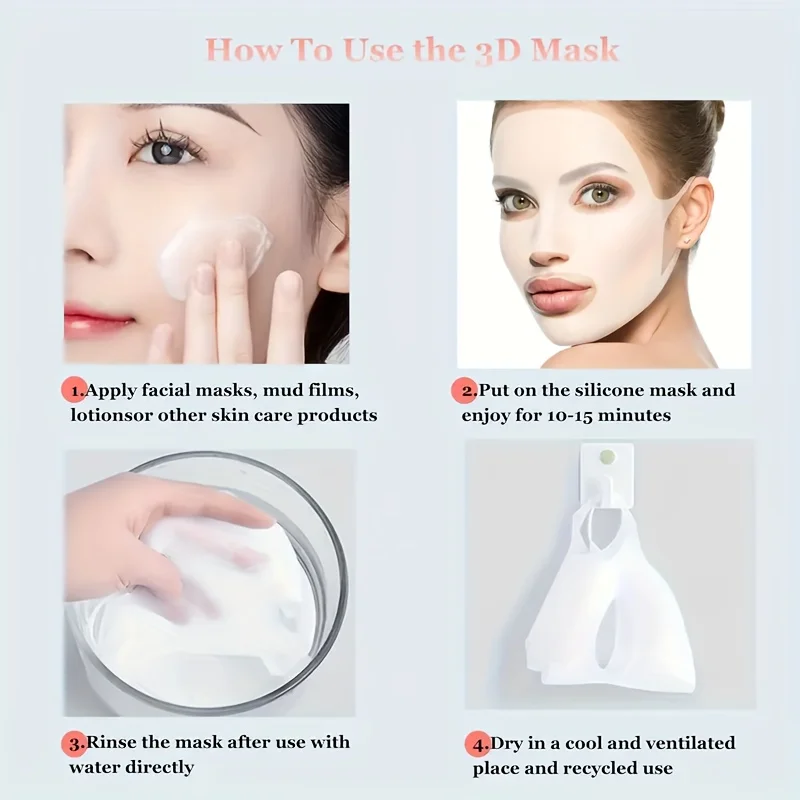 How To Use the 3D Mask

1.Apply facial masks, mud films, lotionsor other skin care products

2.Put on the silicone mask and enjoy for 10-15 minutes

3.Rinse the mask after use with water directly

4.Dry in a cool and ventilated place and recycled use