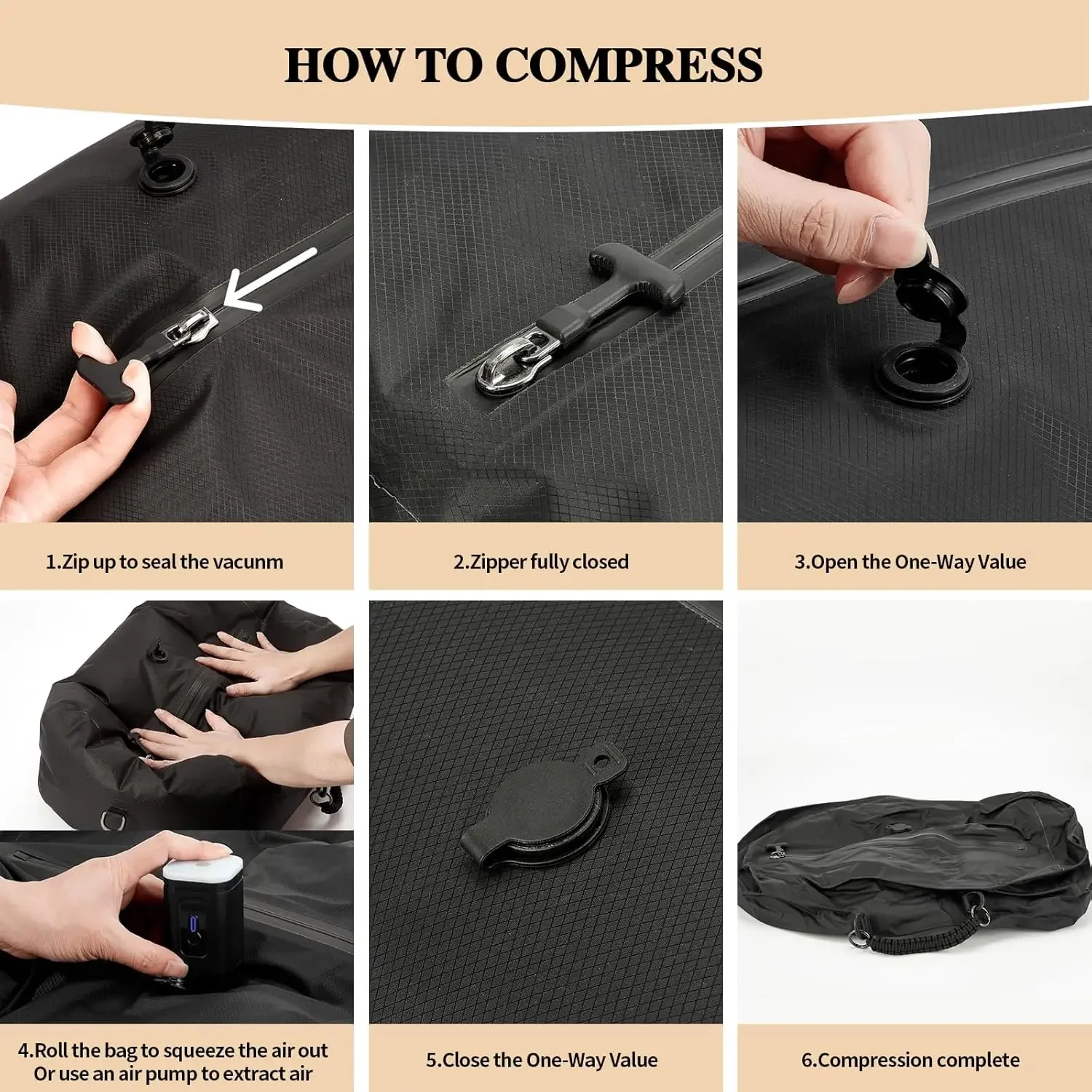 HOW TO COMPRESS

1.Zip up to seal the vacunm

2.Zipper fully closed

3.Open the One-Way Value

4.Roll the bag to squeeze the air out
Or use an air pump to extract air

5.Close the One-Way Value

6.Compression complete