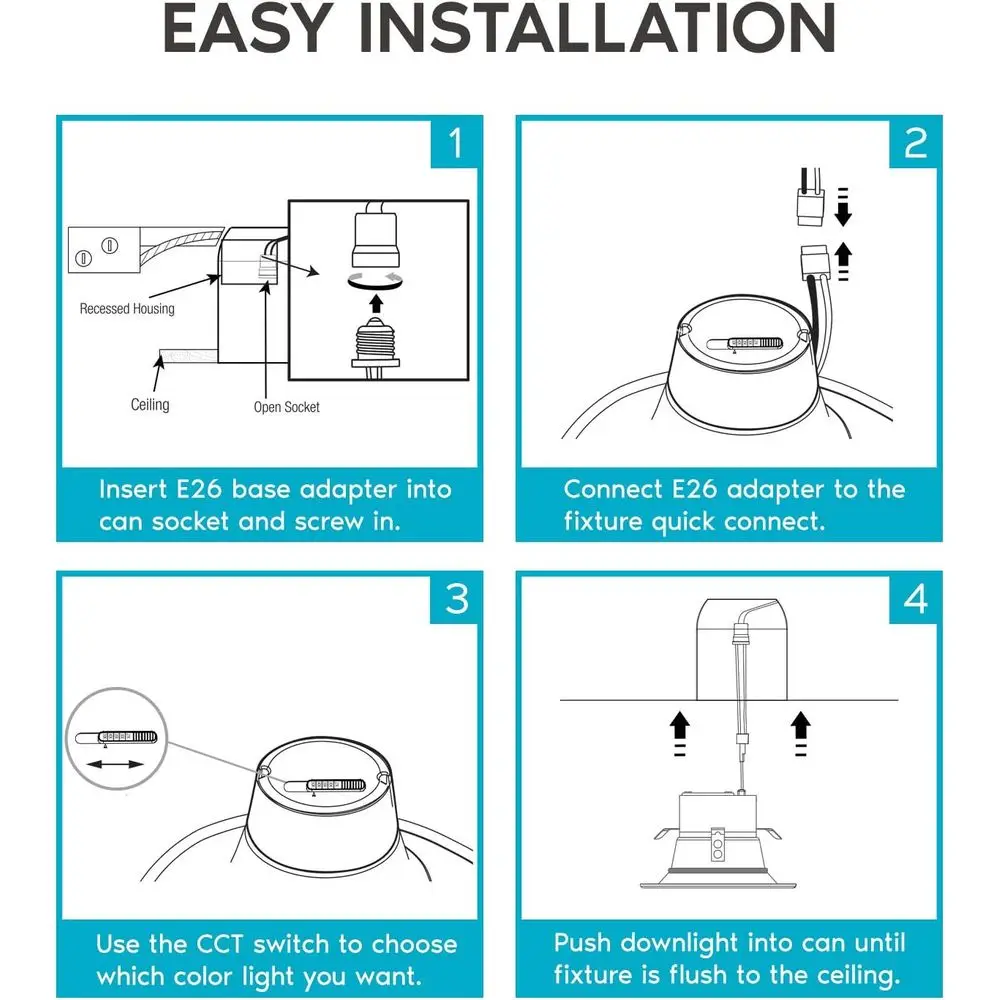 EASY INSTALLATION

1

Recessed Housing

Ceiling

Open Socket

Insert E26 base adapter into can socket and screw in.

2

Connect E26 adapter to the fixture quick connect.

3

Use the CCT switch to choose which color light you want.

4

Push downlight into can until fixture is flush to the ceiling.