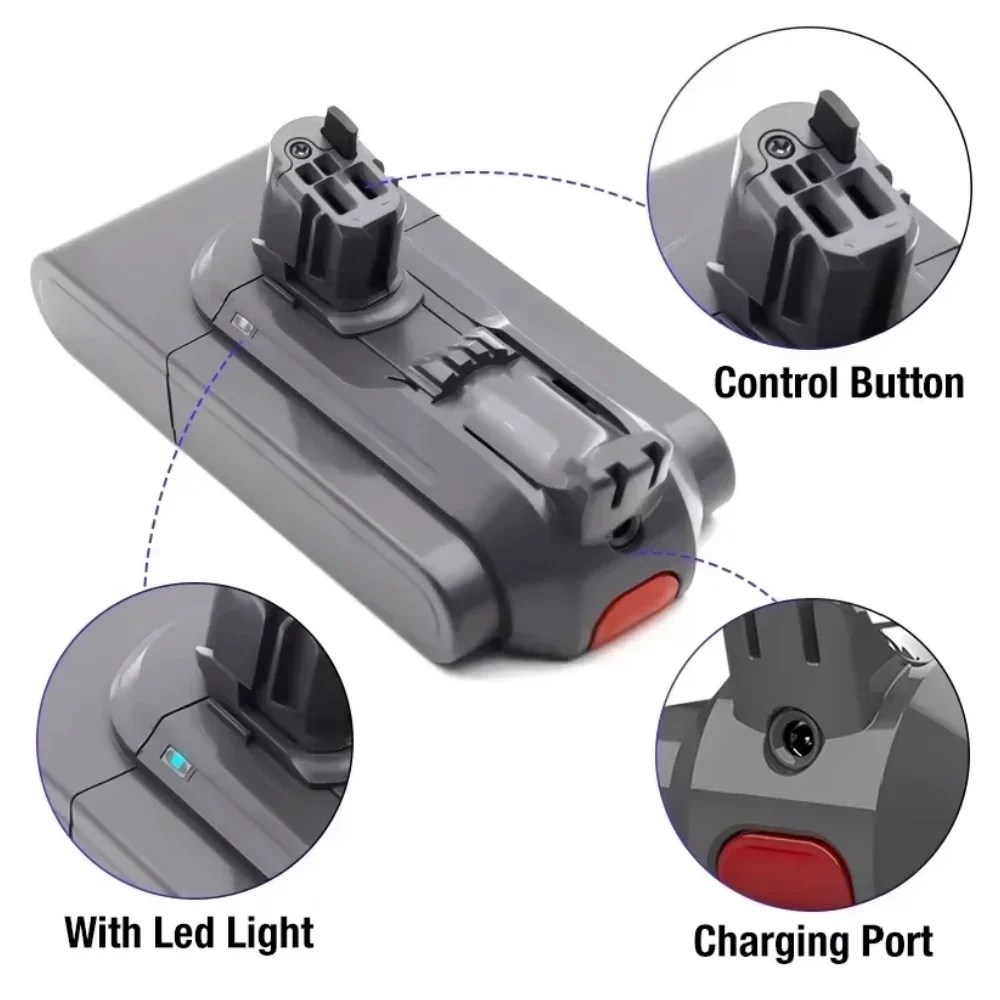 Control Button

With Led Light

Charging Port