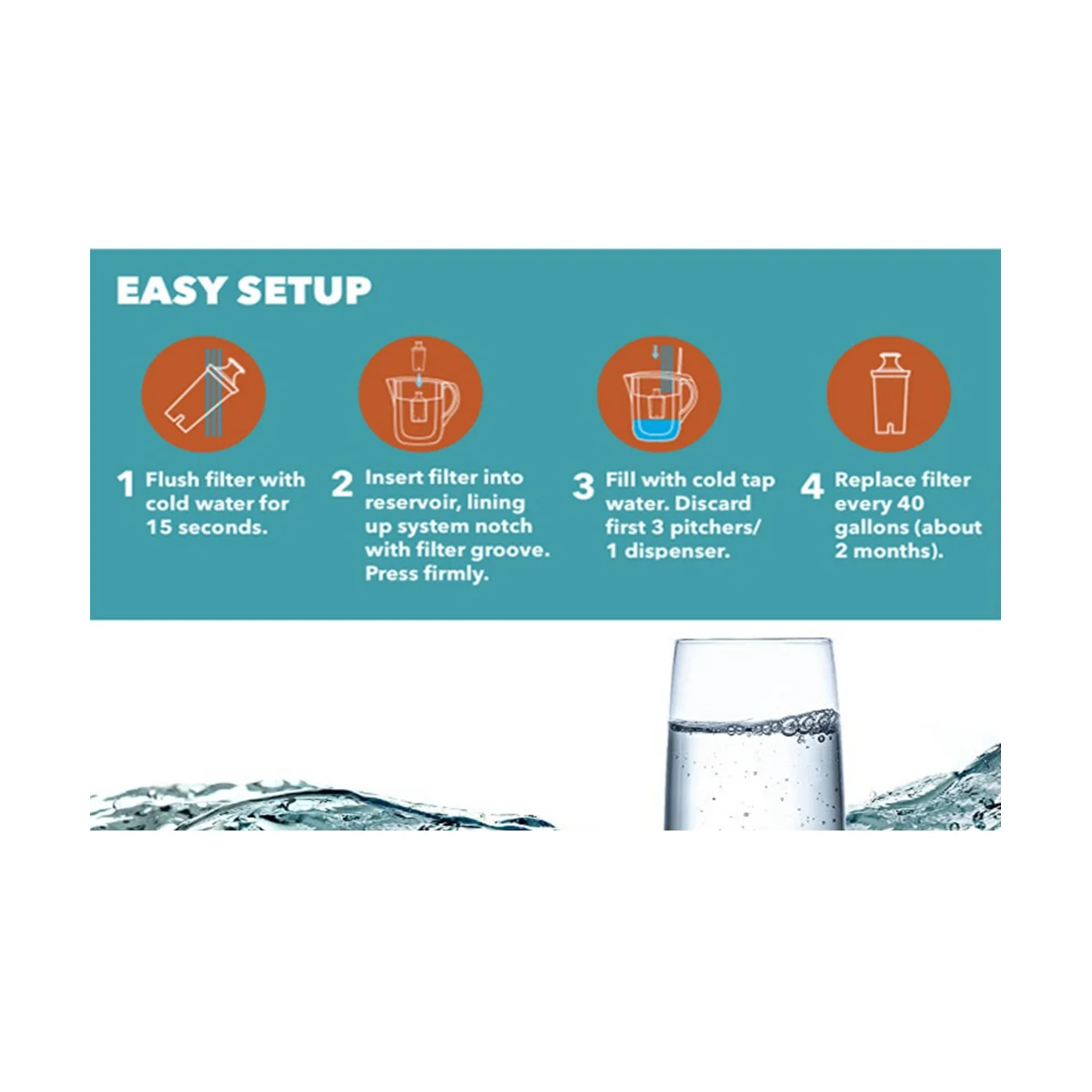 EASY SETUP

1 Flush filter with cold water for 15 seconds.

2 Insert filter into reservoir, lining up system notch with filter groove. Press firmly.

3 Fill with cold tap water. Discard first 3 pitchers/ 1 dispenser.

4 Replace filter every 40 gallons (about 2 months).