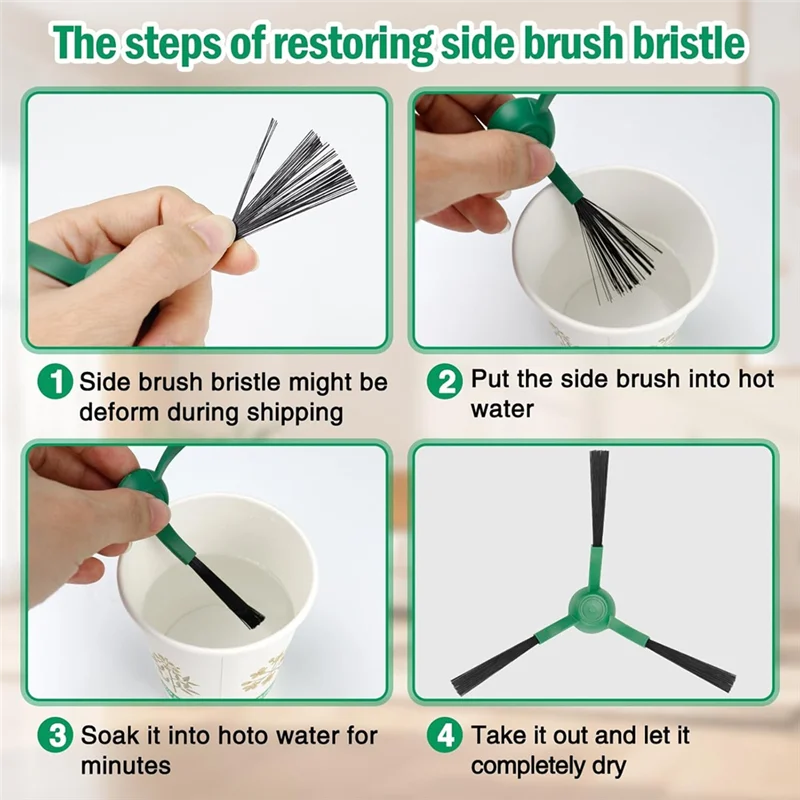 The steps of restoring side brush bristle

1 Side brush bristle might be deform during shipping

2 Put the side brush into hot water

3 Soak it into hoto water for minutes

4 Take it out and let it completely dry