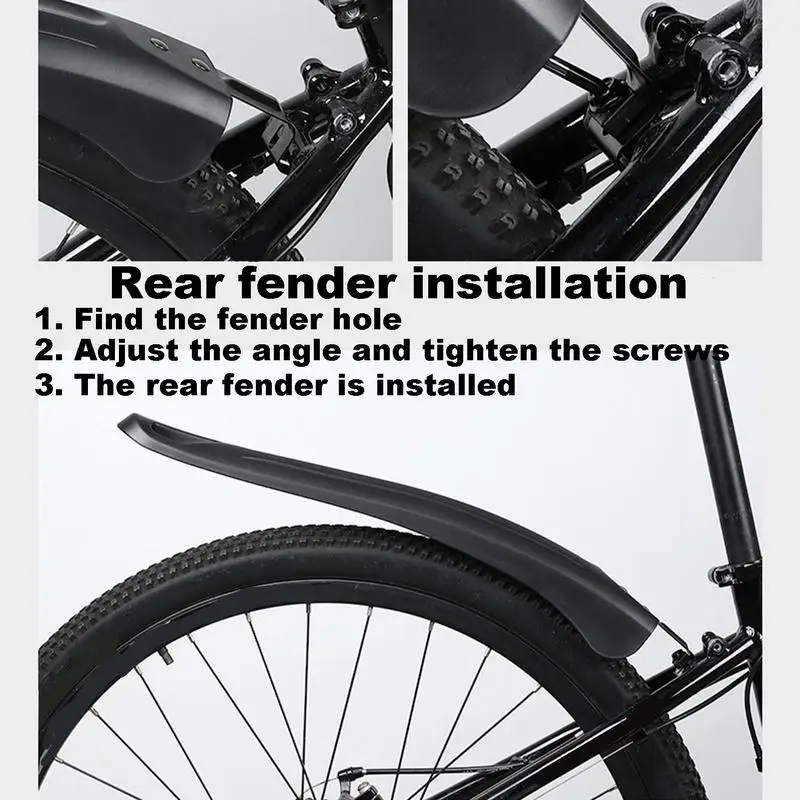 Rear fender installation

1. Find the fender hole
2. Adjust the angle and tighten the screws
3. The rear fender is installed