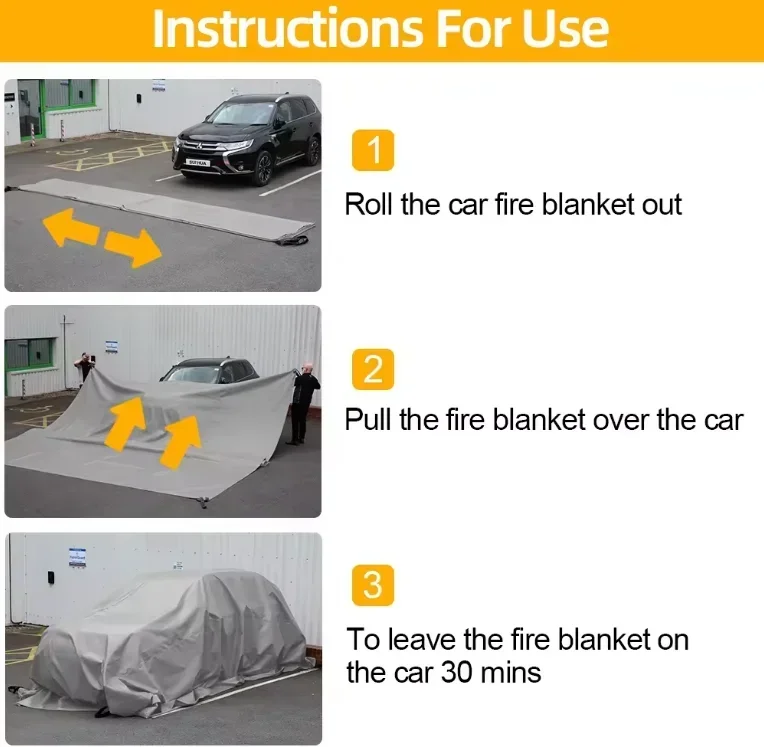 Instructions For Use

1
Roll the car fire blanket out

2
Pull the fire blanket over the car

3
To leave the fire blanket on the car 30 mins