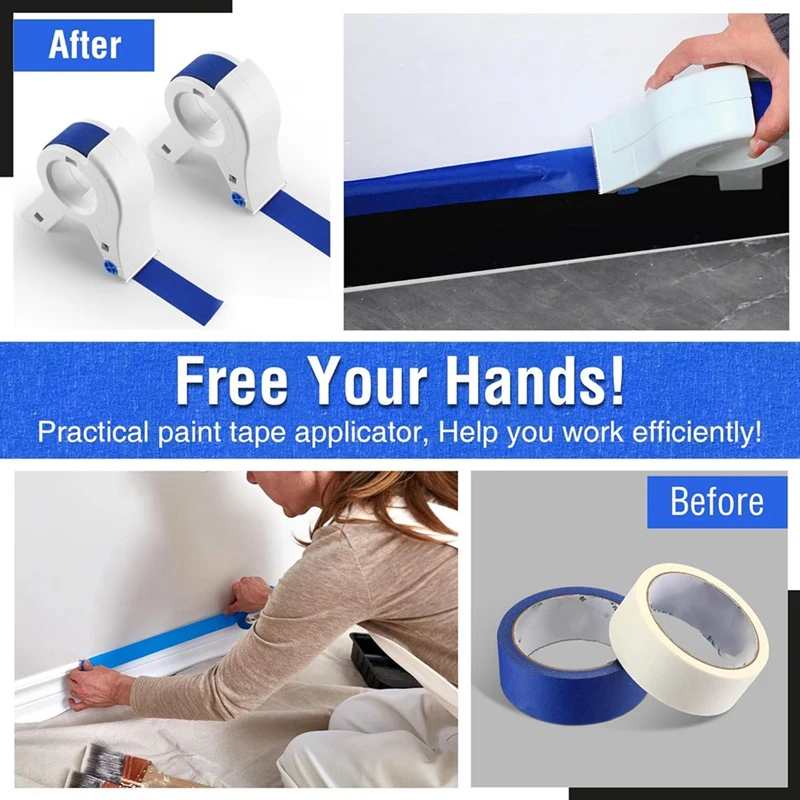 After

Free Your Hands!
Practical paint tape applicator, Help you work efficiently!

Before