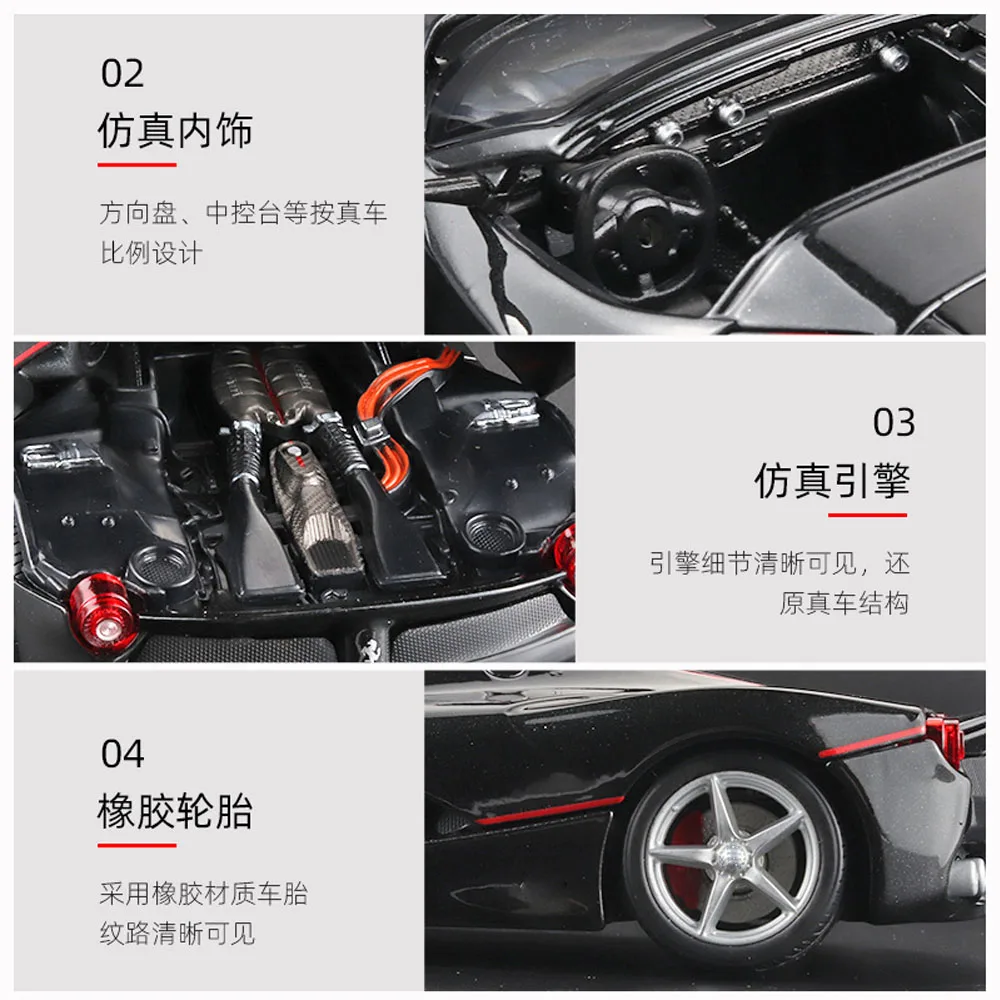 02

仿真内饰

方向盘、中控台等按真车比例设计

03

仿真引擎

引擎细节清晰可见，还原真车结构

04

橡胶轮胎

采用橡胶材质车胎纹路清晰可见