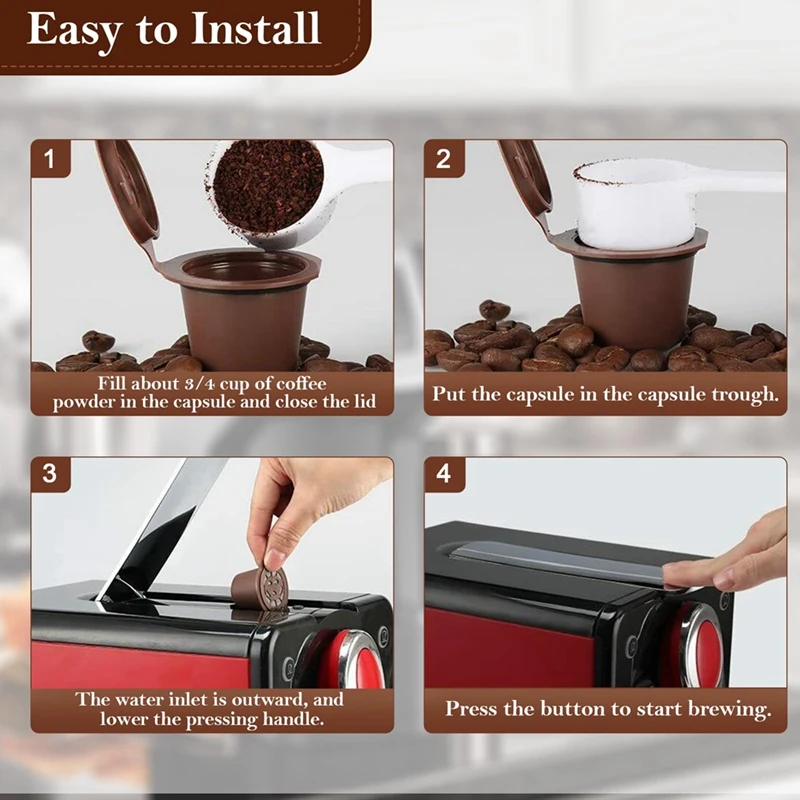 Easy to Install

1

Fill about 3/4 cup of coffee powder in the capsule and close the lid

2

Put the capsule in the capsule trough.

3

The water inlet is outward, and lower the pressing handle.

4

Press the button to start brewing.