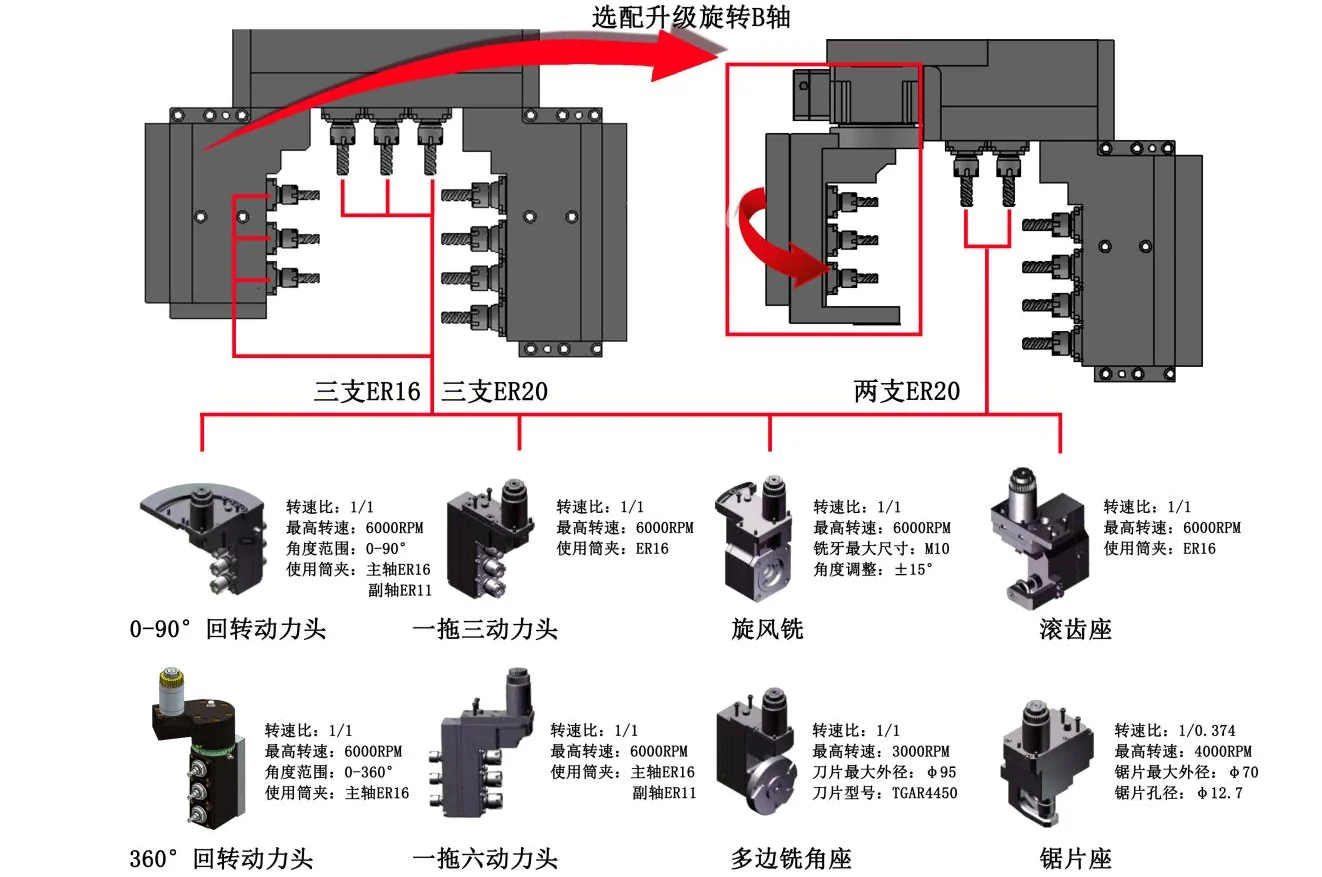 选配升级旋转B轴

三支ER16 三支ER20

两支ER20

转速比：1/1
最高转速：6000RPM
角度范围：0-90°
使用筒夹：主轴ER16
副轴ER11

0-90° 回转动力头

转速比：1/1
最高转速：6000RPM
使用筒夹：ER16

一拖三动力头

转速比：1/1
最高转速：6000RPM
铣牙最大尺寸：M10
角度调整：±15°

旋风铣

转速比：1/1
最高转速：6000RPM
使用筒夹：ER16

滚齿座

转速比：1/1
最高转速：6000RPM
角度范围：0-360°
使用筒夹：主轴ER16

360° 回转动力头

转速比：1/1
最高转速：6000RPM
使用筒夹：主轴ER16
副轴ER11

一拖六动力头

转速比：1/1
最高转速：3000RPM
刀片最大外径：φ95
刀片型号：TGAR4450

多边铣角座

转速比：1/0.374
最高转速：4000RPM
锯片最大外径：φ70
锯片孔径：φ12.7

锯片座