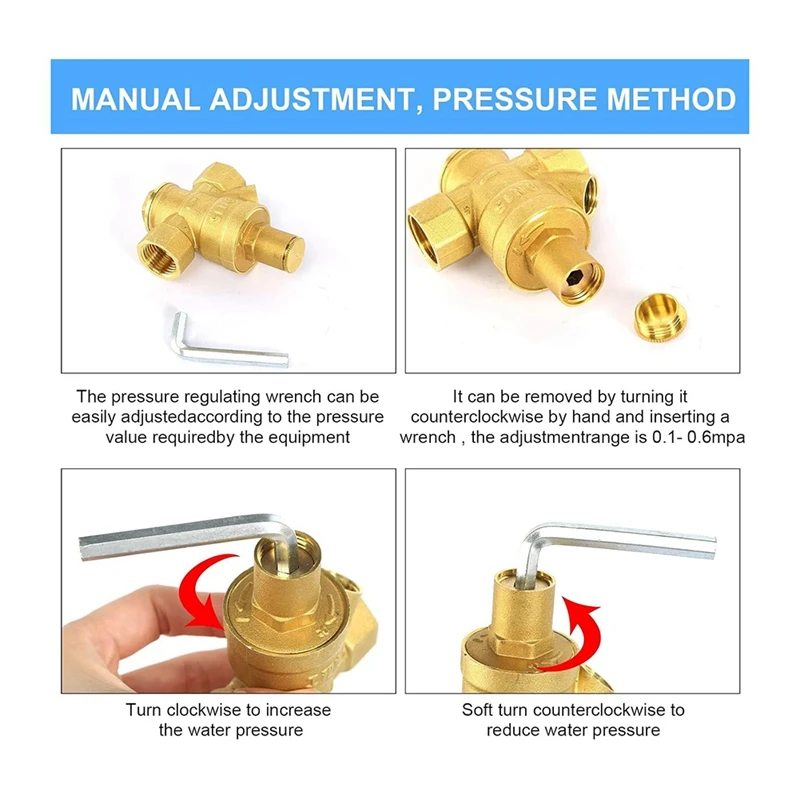 MANUAL ADJUSTMENT, PRESSURE METHOD

The pressure regulating wrench can be easily adjustedaccording to the pressure value requiredby the equipment

It can be removed by turning it counterclockwise by hand and inserting a wrench , the adjustmentrange is 0.1- 0.6mpa

Turn clockwise to increase the water pressure

Soft turn counterclockwise to reduce water pressure