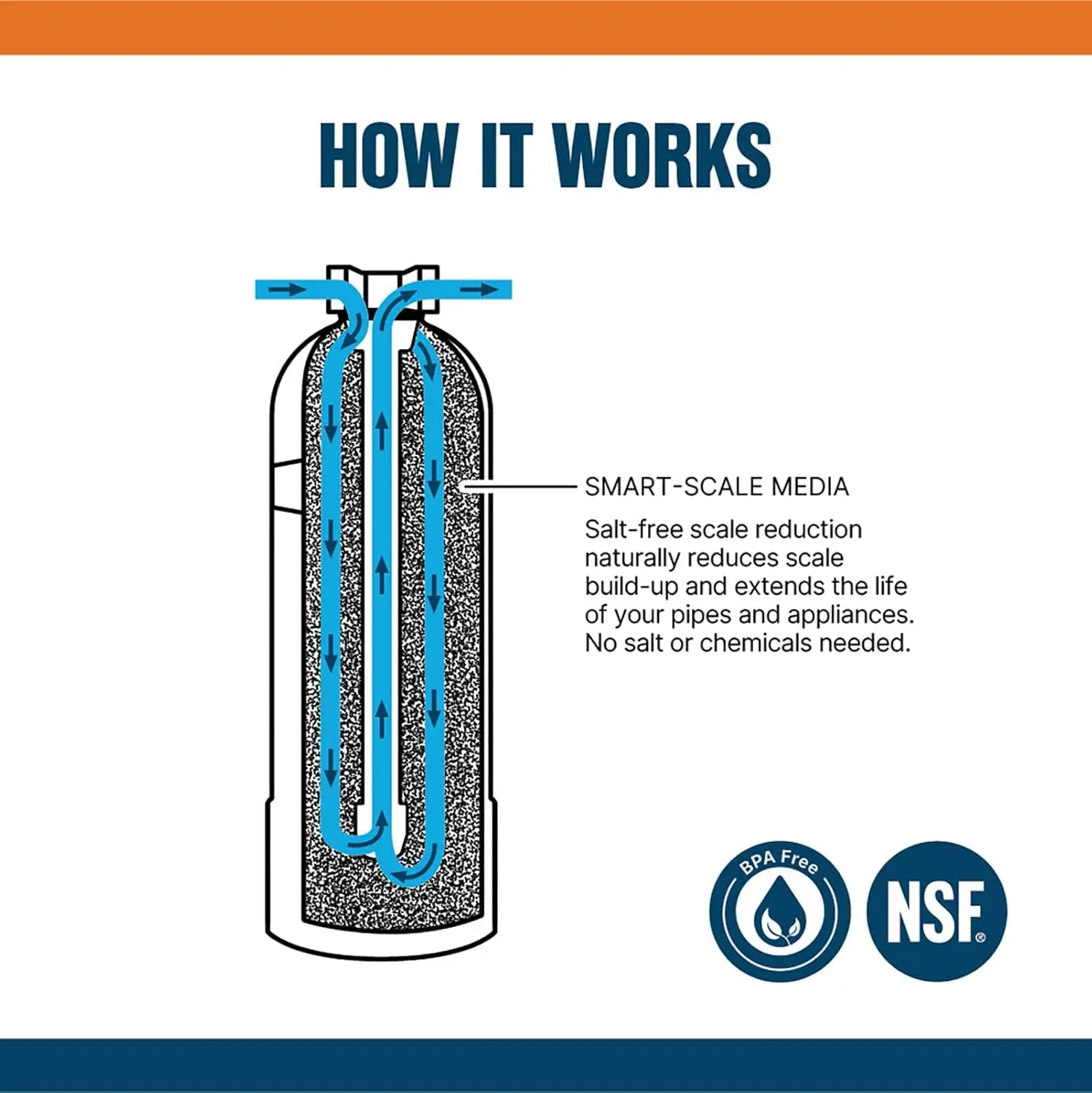 HOW IT WORKS

SMART-SCALE MEDIA

Salt-free scale reduction naturally reduces scale build-up and extends the life of your pipes and appliances. No salt or chemicals needed.

BPA Free

NSF®